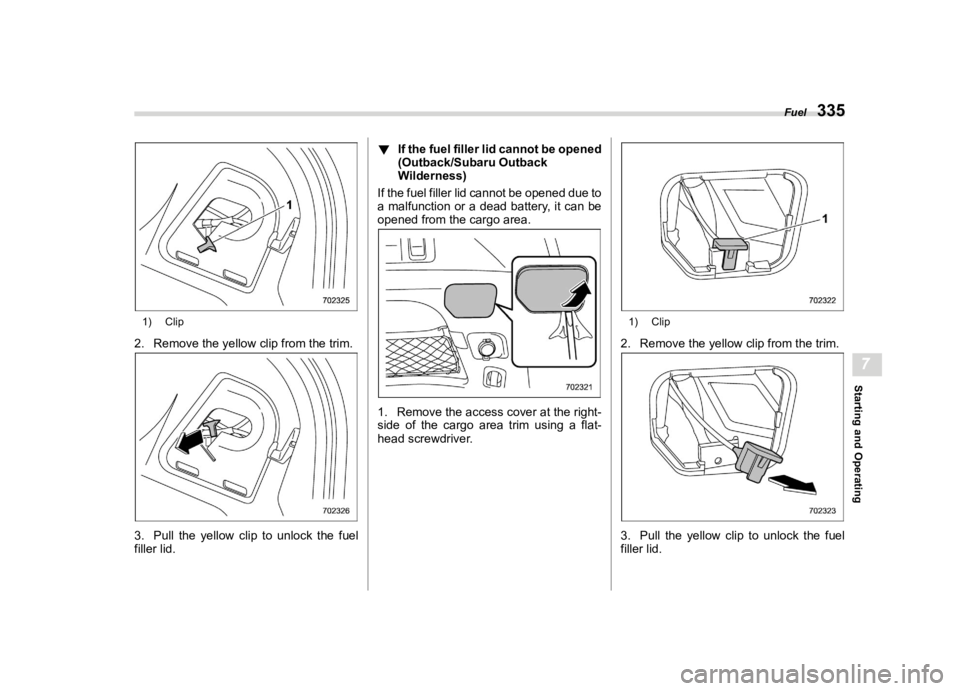 Fuel 335

1

702325

1) Clip

2. Remove the yellow clip from the trim.

702326

3. Pull the yellow clip to unlock the fuel filler lid.

▼ If the fuel filler lid cannot be opened (Outback/Subaru Outback Wilderness)

If the fuel filler lid cannot be opened due to a malfunction or a dead battery, it can be opened from the cargo area.

702321

1. Remove the access cover at the right-side of the cargo area trim using a flat-head screwdriver.

1

702322

1) Clip

2. Remove the yellow clip from the trim.

702323

3. Pull the yellow clip to unlock the fuel filler lid.

7

Starting and Operating

carmanualsonline.info