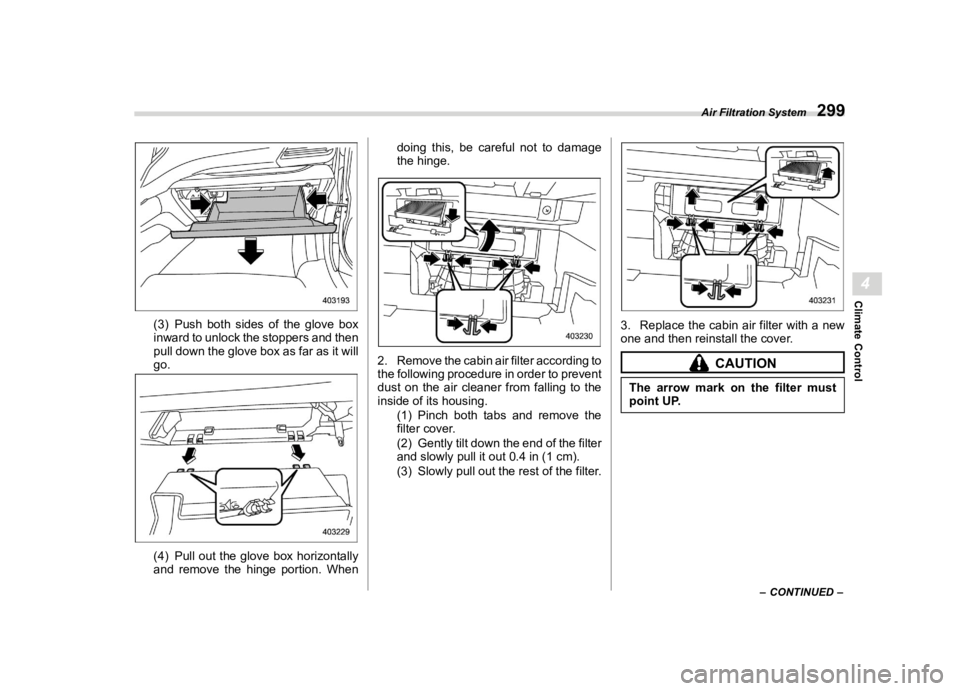 Air Filtration System 299

403193

(3) Push both sides of the glove box inward to unlock the stoppers and then pull down the glove box as far as it will go.

403229

(4) Pull out the glove box horizontally and remove the hinge portion. When doing this, be careful not to damage the hinge.

403230

2. Remove the cabin air filter according to the following procedure in order to prevent dust on the air cleaner from falling to the inside of its housing.

(1) Pinch both tabs and remove the filter cover.

(2) Gently tilt down the end of the filter and slowly pull it out 0.4 in (1 cm).

(3) Slowly pull out the rest of the filter.

403231

3. Replace the cabin air filter with a new one and then reinstall the cover.

CAUTION

The arrow mark on the filter must point UP.

4

Climate Control

– CONTINUED –

carmanualsonline.info