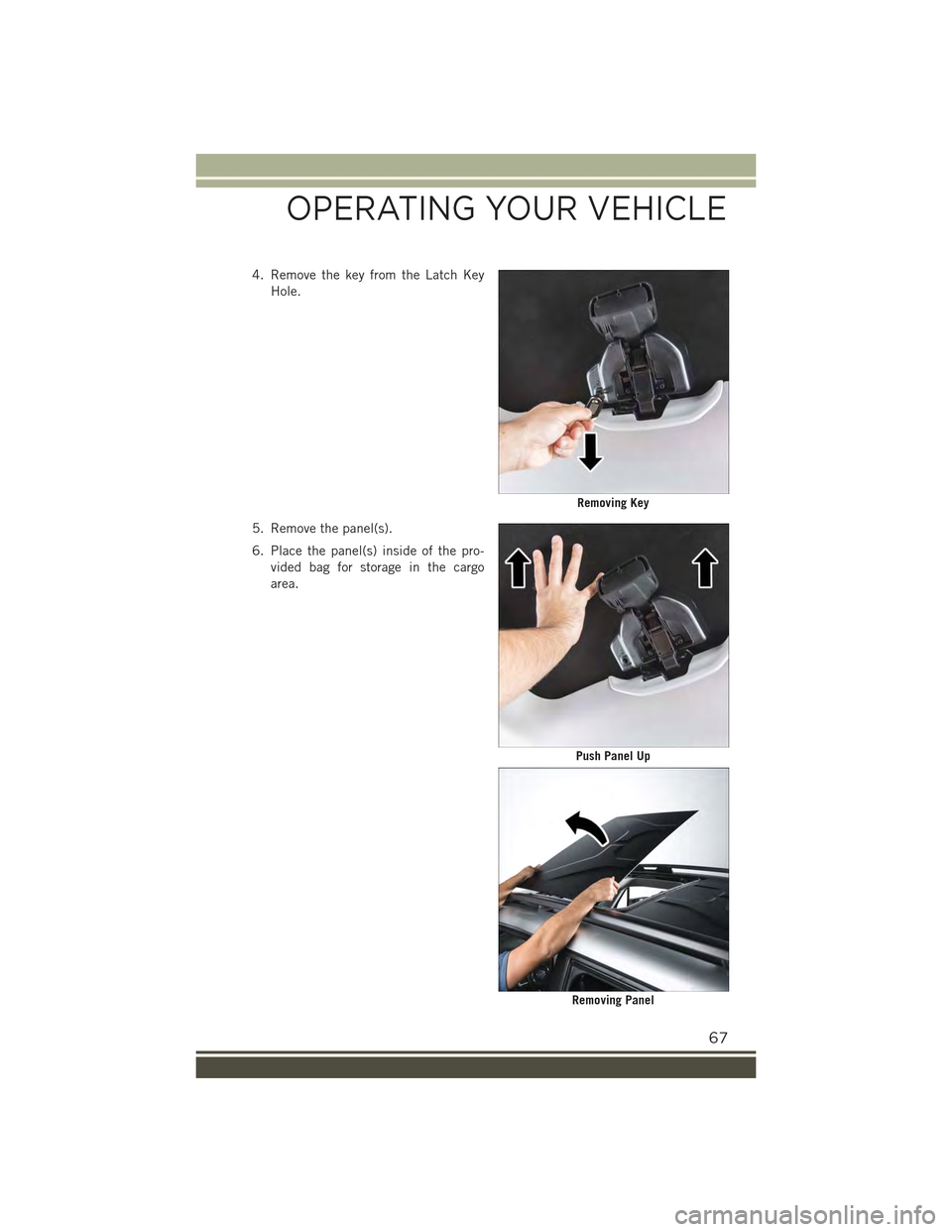 OPERATING YOUR VEHICLE

4. Remove the key from the Latch Key Hole.

Removing Key

5. Remove the panel(s).

6. Place the panel(s) inside of the provided bag for storage in the cargo area.

Push Panel Up

Removing Panel

67

carmanualsonline.info