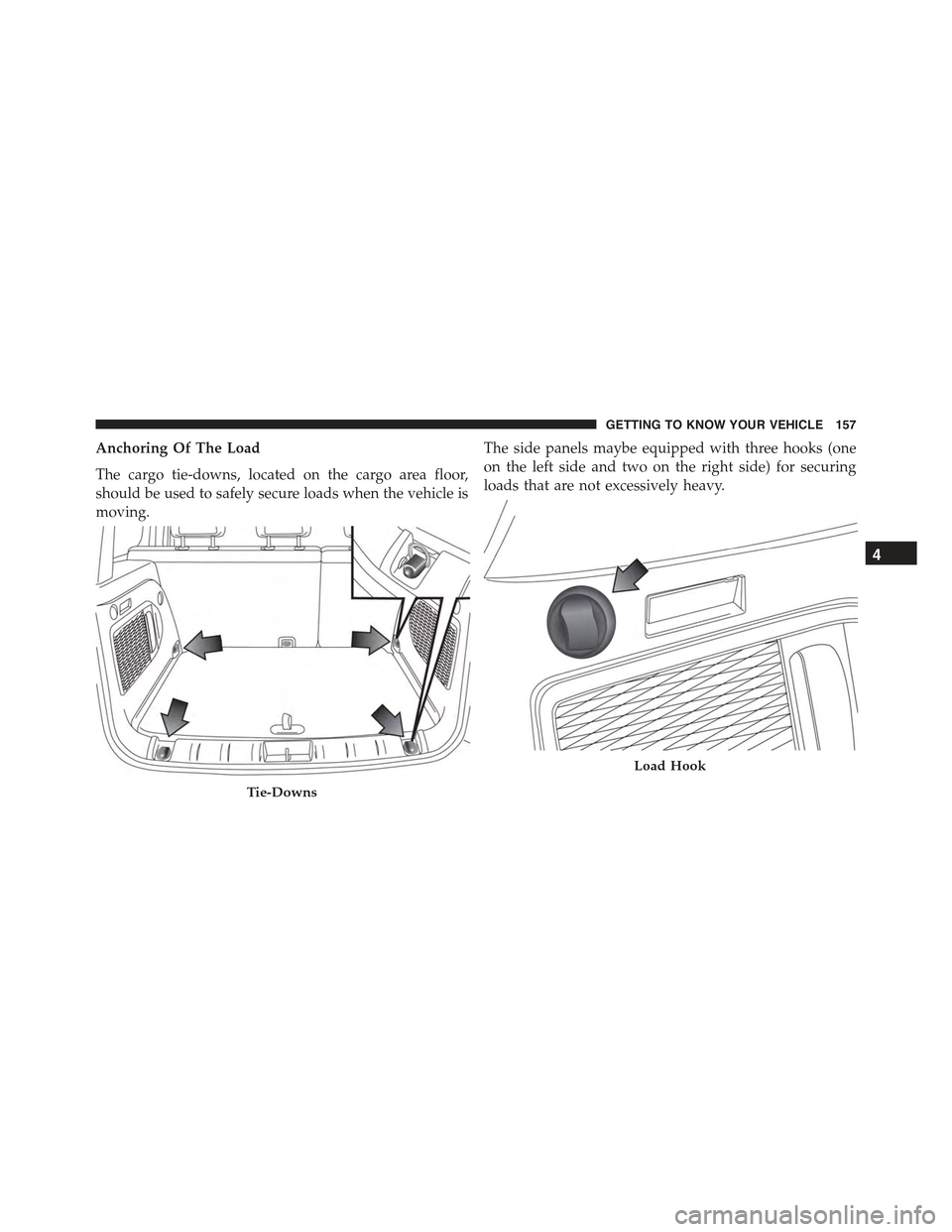 GETTING TO KNOW YOUR VEHICLE 157

Anchoring Of The Load

The cargo tie-downs, located on the cargo area floor, should be used to safely secure loads when the vehicle is moving.

Tie-Downs

The side panels maybe equipped with three hooks (one on the left side and two on the right side) for securing loads that are not excessively heavy.

Load Hook

4

carmanualsonline.info