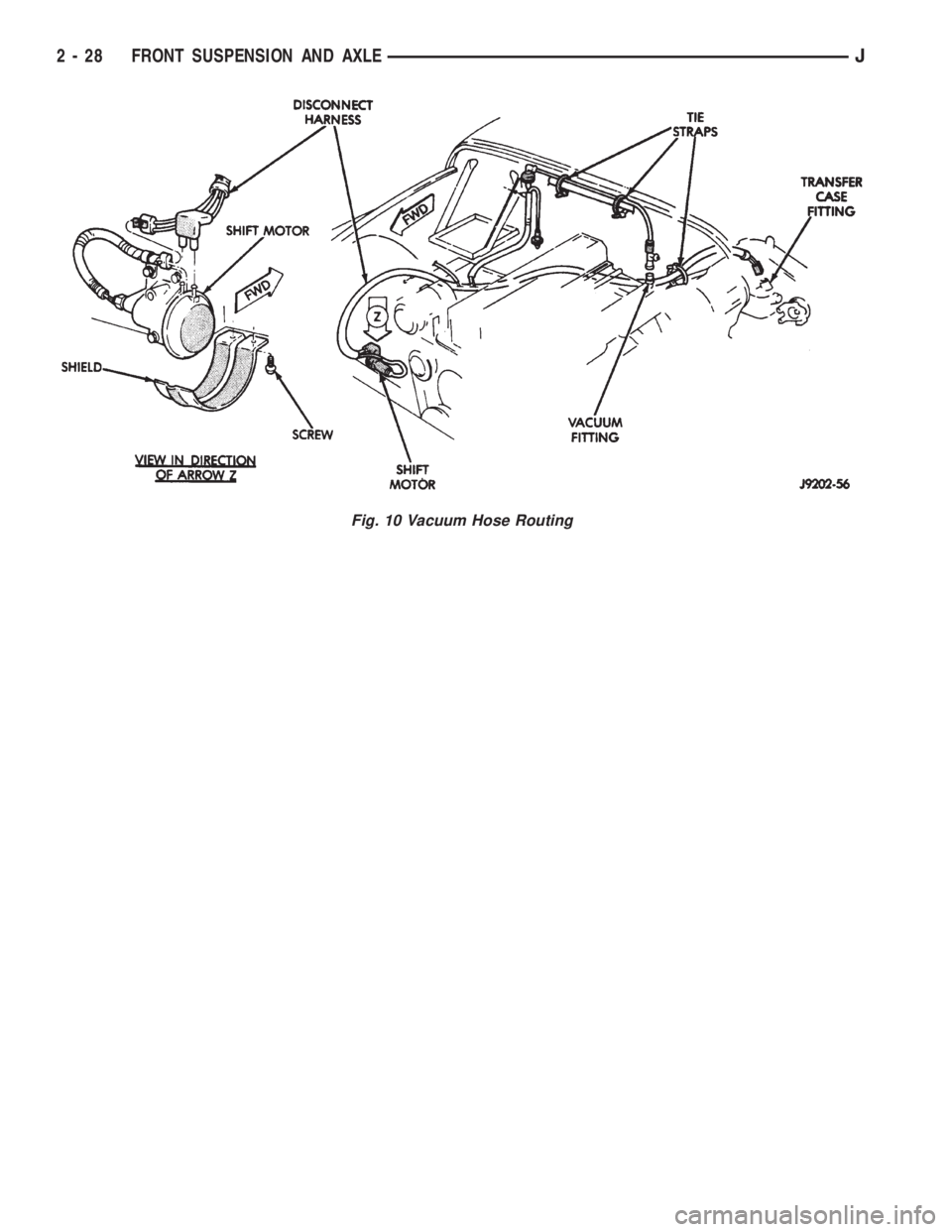 2 - 28 FRONT SUSPENSION AND AXLE J

DISCONNECT HARNESS

TIE STRAPS

TRANSFER CASE FITTING

SHIFT MOTOR

FWD

FWD

Z

SHIELD

SCREW

VIEW IN DIRECTION OF ARROW Z

SHIFT MOTOR

VACUUM FITTING

J9202-56

Fig. 10 Vacuum Hose Routing

carmanualsonline.info