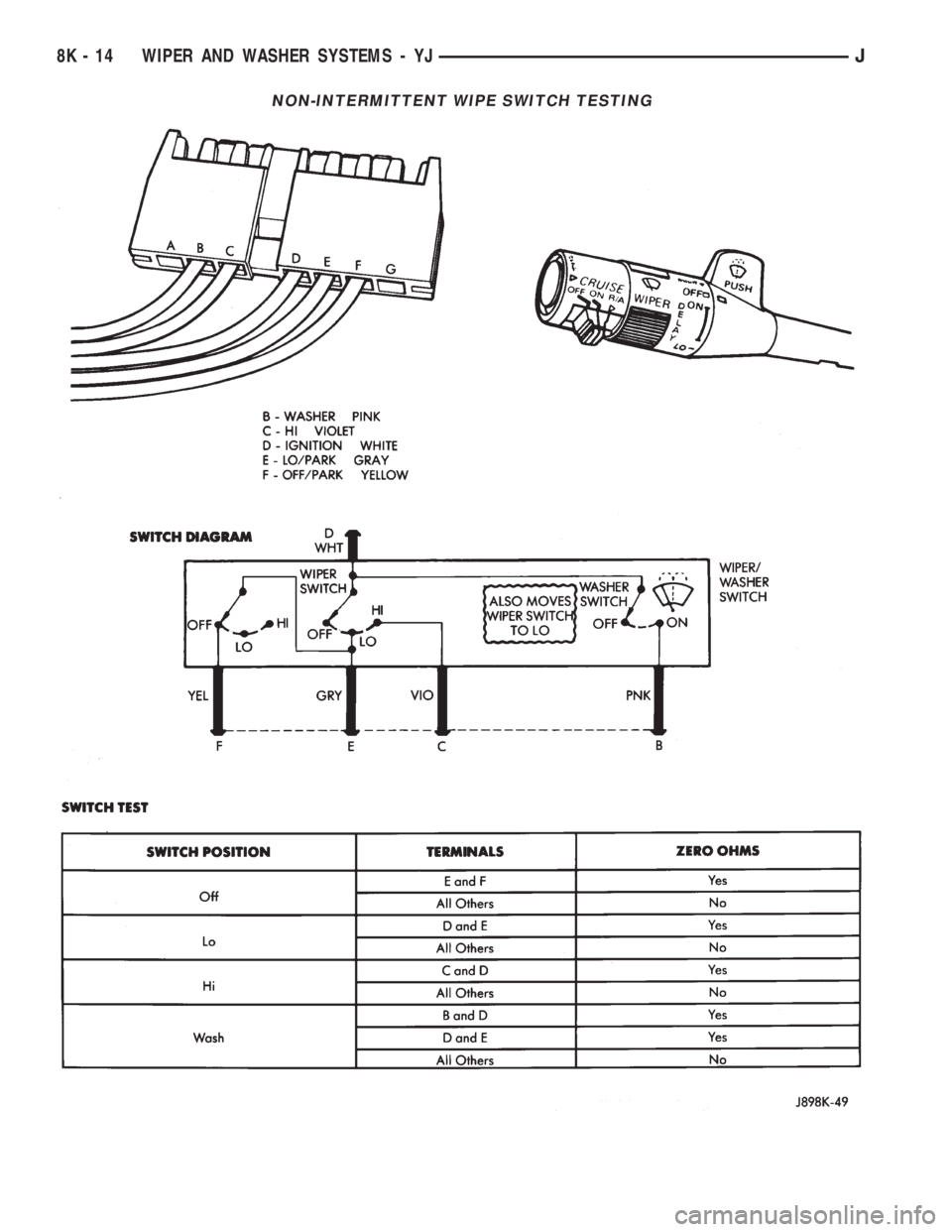 8K - 14 WIPER AND WASHER SYSTEMS - YJ J

NON-INTERMITTENT WIPE SWITCH TESTING

A B C D E F G

CRUISE OFF ON R/A WIPER OFF ON DELAY LO PUSH

B - WASHER PINK
C - HI VIOLET
D - IGNITION WHITE
E - LO/PARK GRAY
F - OFF/PARK YELLOW

SWITCH DIAGRAM

D WHT

WIPER SWITCH

OFF HI LO

OFF HI LO

ALSO MOVES WIPER SWITCH TO LO

WASHER SWITCH

OFF ON

WIPER/ WASHER SWITCH

YEL GRY VIO PNK

F E C B

SWITCH TEST

| SWITCH POSITION | TERMINALS | ZERO OHMS |
|---|---|---|
| Off | E and F | Yes |
| | All Others | No |
| Lo | D and E | Yes |
| | All Others | No |
| Hi | C and D | Yes |
| | All Others | No |
| Wash | B and D | Yes |
| | D and E | Yes |
| | All Others | No |

J898K-49

carmanualsonline.info