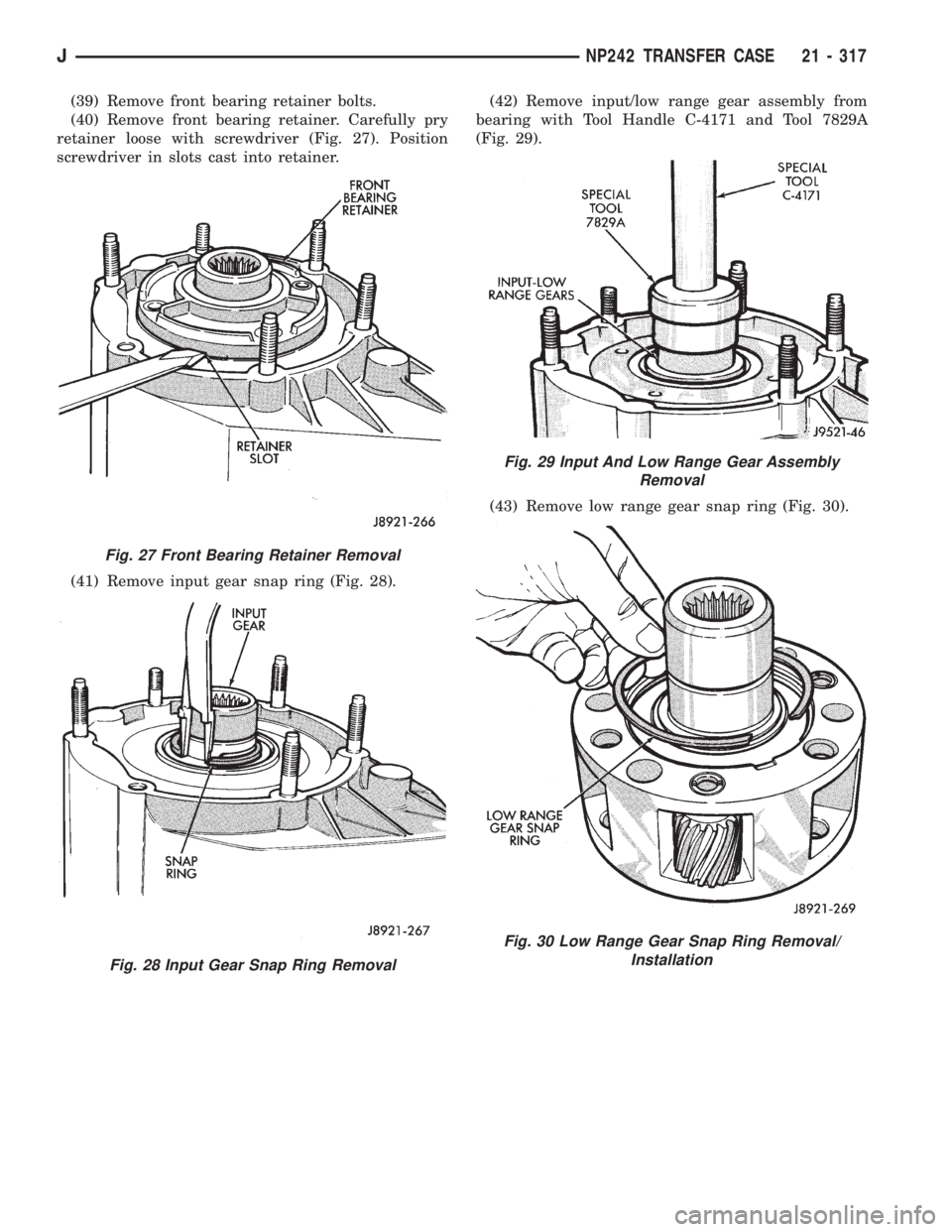 J NP242 TRANSFER CASE 21 - 317

(39) Remove front bearing retainer bolts.

(40) Remove front bearing retainer. Carefully pry retainer loose with screwdriver (Fig. 27). Position screwdriver in slots cast into retainer.

FRONT BEARING RETAINER

RETAINER SLOT

J8921-266

Fig. 27 Front Bearing Retainer Removal

(41) Remove input gear snap ring (Fig. 28).

INPUT GEAR

SNAP RING

J8921-267

Fig. 28 Input Gear Snap Ring Removal

(42) Remove input/low range gear assembly from bearing with Tool Handle C-4171 and Tool 7829A (Fig. 29).

SPECIAL TOOL C-4171

SPECIAL TOOL 7829A

INPUT-LOW RANGE GEARS

J9521-46

Fig. 29 Input And Low Range Gear Assembly Removal

(43) Remove low range gear snap ring (Fig. 30).

LOW RANGE GEAR SNAP RING

J8921-269

Fig. 30 Low Range Gear Snap Ring Removal/ Installation

carmanualsonline.info