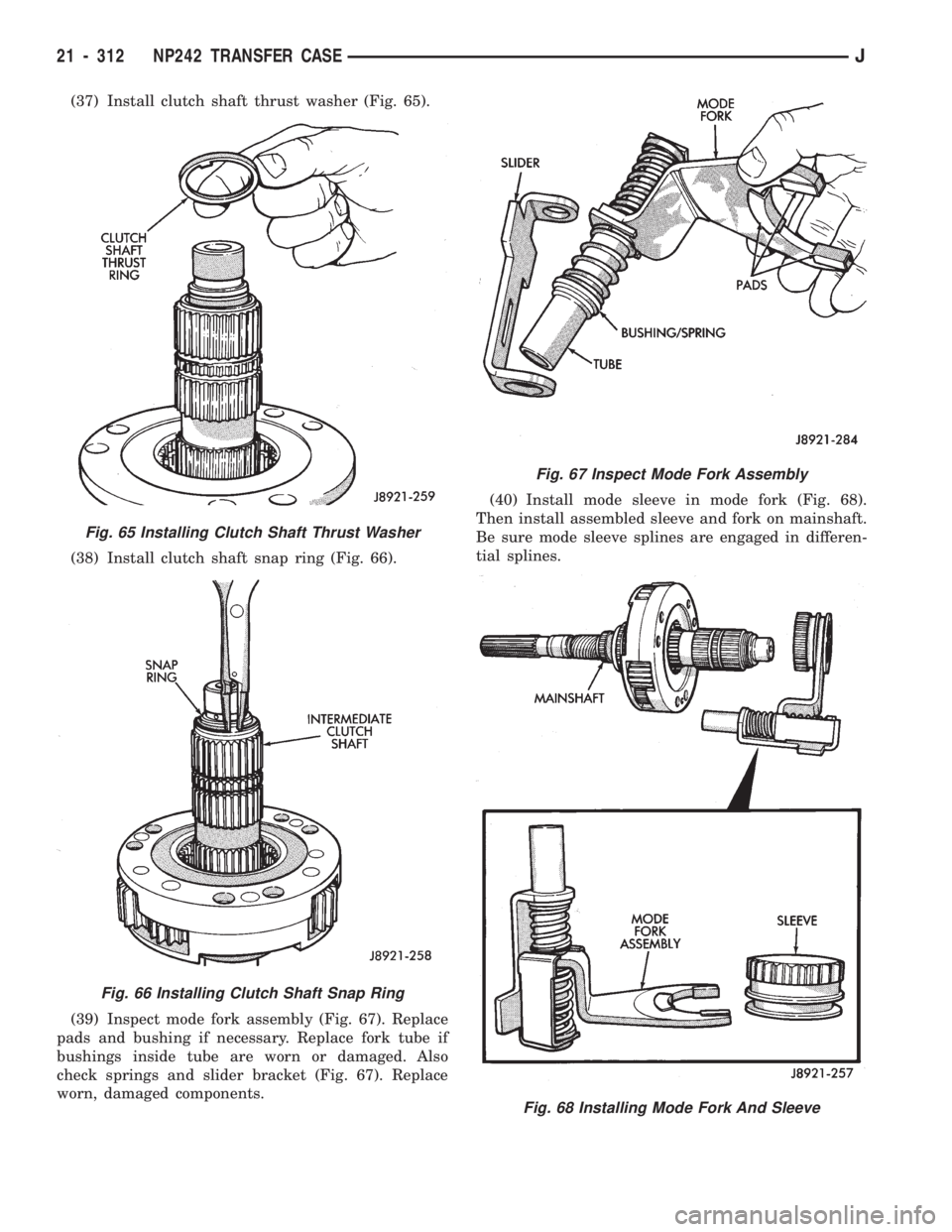 21 - 312 NP242 TRANSFER CASE J

(37) Install clutch shaft thrust washer (Fig. 65).

CLUTCH SHAFT THRUST RING

J8921-259

Fig. 65 Installing Clutch Shaft Thrust Washer

(38) Install clutch shaft snap ring (Fig. 66).

SNAP RING

INTERMEDIATE CLUTCH SHAFT

J8921-258

Fig. 66 Installing Clutch Shaft Snap Ring

(39) Inspect mode fork assembly (Fig. 67). Replace pads and bushing if necessary. Replace fork tube if bushings inside tube are worn or damaged. Also check springs and slider bracket (Fig. 67). Replace worn, damaged components.

MODE FORK

SLIDER

PADS

BUSHING/SPRING

TUBE

J8921-284

Fig. 67 Inspect Mode Fork Assembly

(40) Install mode sleeve in mode fork (Fig. 68). Then install assembled sleeve and fork on mainshaft. Be sure mode sleeve splines are engaged in differential splines.

MAINSHAFT

MODE FORK ASSEMBLY

SLEEVE

J8921-257

Fig. 68 Installing Mode Fork And Sleeve

carmanualsonline.info