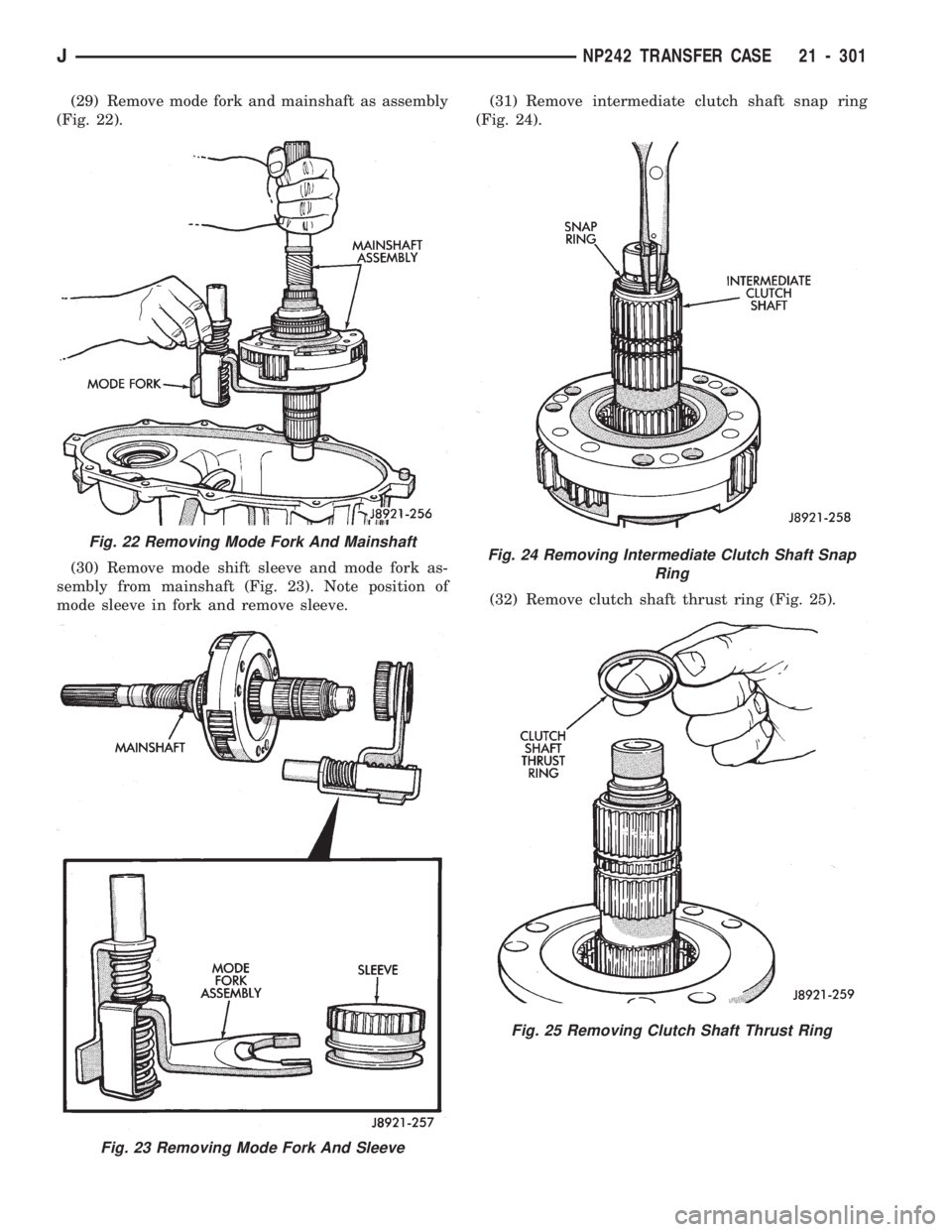 J NP242 TRANSFER CASE 21 - 301

(29) Remove mode fork and mainshaft as assembly (Fig. 22).

MAINSHAFT ASSEMBLY

MODE FORK

J8921-256

Fig. 22 Removing Mode Fork And Mainshaft

(30) Remove mode shift sleeve and mode fork assembly from mainshaft (Fig. 23). Note position of mode sleeve in fork and remove sleeve.

MAINSHAFT

MODE FORK ASSEMBLY

SLEEVE

J8921-257

Fig. 23 Removing Mode Fork And Sleeve

(31) Remove intermediate clutch shaft snap ring (Fig. 24).

SNAP RING

INTERMEDIATE CLUTCH SHAFT

J8921-258

Fig. 24 Removing Intermediate Clutch Shaft Snap Ring

(32) Remove clutch shaft thrust ring (Fig. 25).

CLUTCH SHAFT THRUST RING

J8921-259

Fig. 25 Removing Clutch Shaft Thrust Ring

carmanualsonline.info