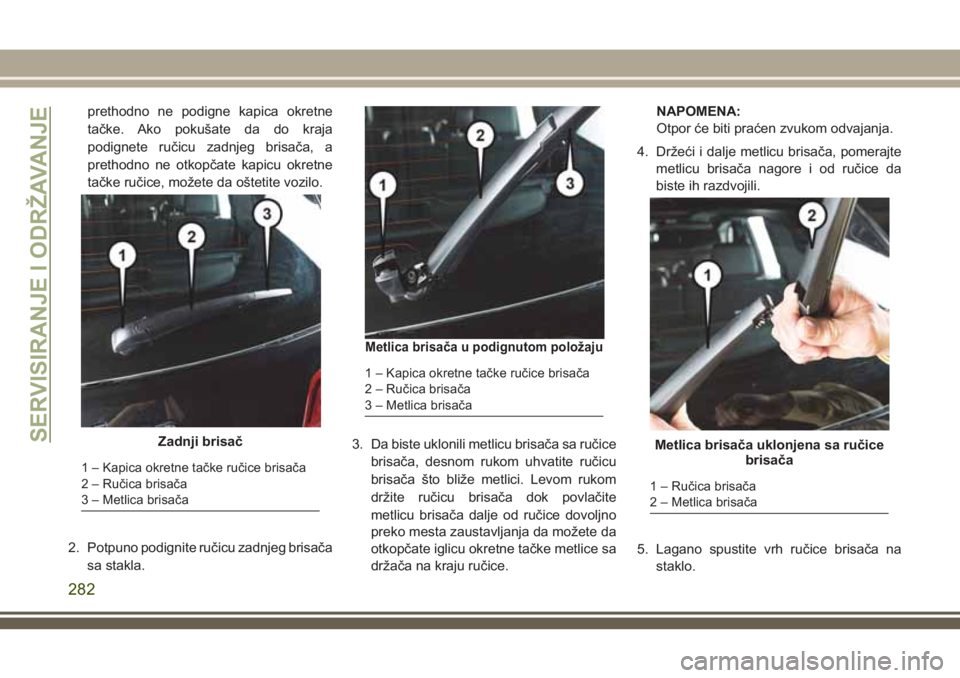 SERVISIRANJE I ODRŽAVANJE

prethodno ne podigne kapica okretne tačke. Ako pokušate da do kraja podignete ručicu zadnjeg brisača, a prethodno ne otkopčate kapicu okretne tačke ručice, možete da oštetite vozilo.

1
2
3

Zadnji brisač

1 – Kapica okretne tačke ručice brisača
2 – Ručica brisača
3 – Metlica brisača

2. Potpuno podignite ručicu zadnjeg brisača sa stakla.

1
2
3

Metlica brisača u podignutom položaju

1 – Kapica okretne tačke ručice brisača
2 – Ručica brisača
3 – Metlica brisača

3. Da biste uklonili metlicu brisača sa ručice brisača, desnom rukom uhvatite ručicu brisača što bliže metlici. Levom rukom držite ručicu brisača dok povlačite metlicu brisača dalje od ručice dovoljno preko mesta zaustavljanja da možete da otkopčate iglicu okretne tačke metlice sa držača na kraju ručice.

NAPOMENA:
Otpor će biti praćen zvukom odvajanja.

4. Držeći i dalje metlicu brisača, pomerajte metlicu brisača nagore i od ručice da biste ih razdvojili.

1
2

Metlica brisača uklonjena sa ručice brisača

1 – Ručica brisača
2 – Metlica brisača

5. Lagano spustite vrh ručice brisača na staklo.

282

carmanualsonline.info