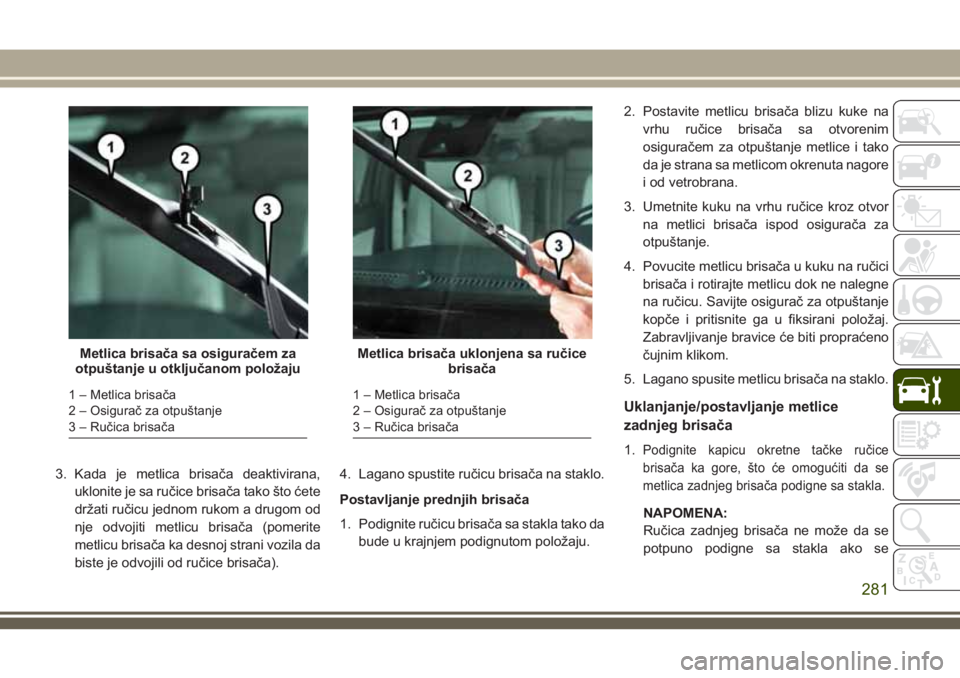 1
2
3

Metlica brisača sa osiguračem za otpuštanje u otključanom položaju

1 – Metlica brisača
2 – Osigurač za otpuštanje
3 – Ručica brisača

3. Kada je metlica brisača deaktivirana, uklonite je sa ručice brisača tako što ćete držati ručicu jednom rukom a drugom od nje odvojiti metlicu brisača (pomerite metlicu brisača ka desnoj strani vozila da biste je odvojili od ručice brisača).

1
2
3

Metlica brisača uklonjena sa ručice brisača

1 – Metlica brisača
2 – Osigurač za otpuštanje
3 – Ručica brisača

4. Lagano spustite ručicu brisača na staklo.

Postavljanje prednjih brisača

1. Podignite ručicu brisača sa stakla tako da bude u krajnjem podignutom položaju.

2. Postavite metlicu brisača blizu kuke na vrhu ručice brisača sa otvorenim osiguračem za otpuštanje metlice i tako da je strana sa metlicom okrenuta nagore i od vetrobrana.

3. Umetnite kuku na vrhu ručice kroz otvor na metlici brisača ispod osigurača za otpuštanje.

4. Povucite metlicu brisača u kuku na ručici brisača i rotirajte metlicu dok ne nalegne na ručicu. Savijte osigurač za otpuštanje kopče i pritisnite ga u fiksirani položaj. Zabravljivanje bravice će biti propraćeno čujnim klikom.

5. Lagano spusite metlicu brisača na staklo.

Uklanjanje/postavljanje metlice zadnjeg brisača

1. Podignite kapicu okretne tačke ručice brisača ka gore, što će omogućiti da se metlica zadnjeg brisača podigne sa stakla.

NAPOMENA:
Ručica zadnjeg brisača ne može da se potpuno podigne sa stakla ako se

281

carmanualsonline.info