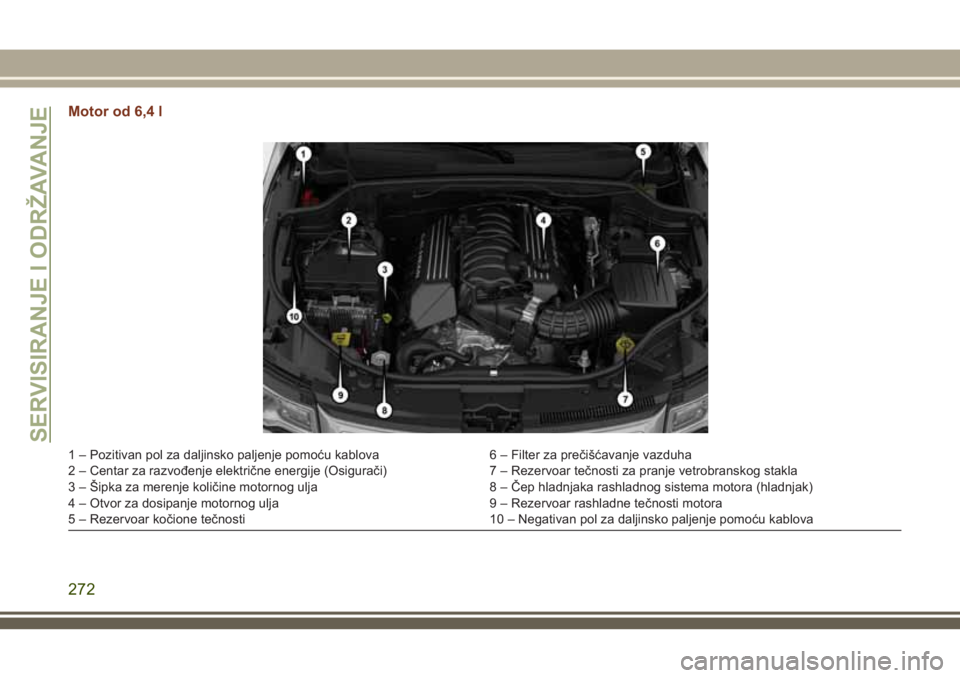 SERVISIRANJE I ODRŽAVANJE

Motor od 6,4 l

1
2
3
4
5
6
7
8
9
10

1 – Pozitivan pol za daljinsko paljenje pomoću kablova
2 – Centar za razvođenje električne energije (Osigurači)
3 – Šipka za merenje količine motornog ulja
4 – Otvor za dosipanje motornog ulja
5 – Rezervoar kočione tečnosti

6 – Filter za prečišćavanje vazduha
7 – Rezervoar tečnosti za pranje vetrobranskog stakla
8 – Čep hladnjaka rashladnog sistema motora (hladnjak)
9 – Rezervoar rashladne tečnosti motora
10 – Negativan pol za daljinsko paljenje pomoću kablova

272

carmanualsonline.info