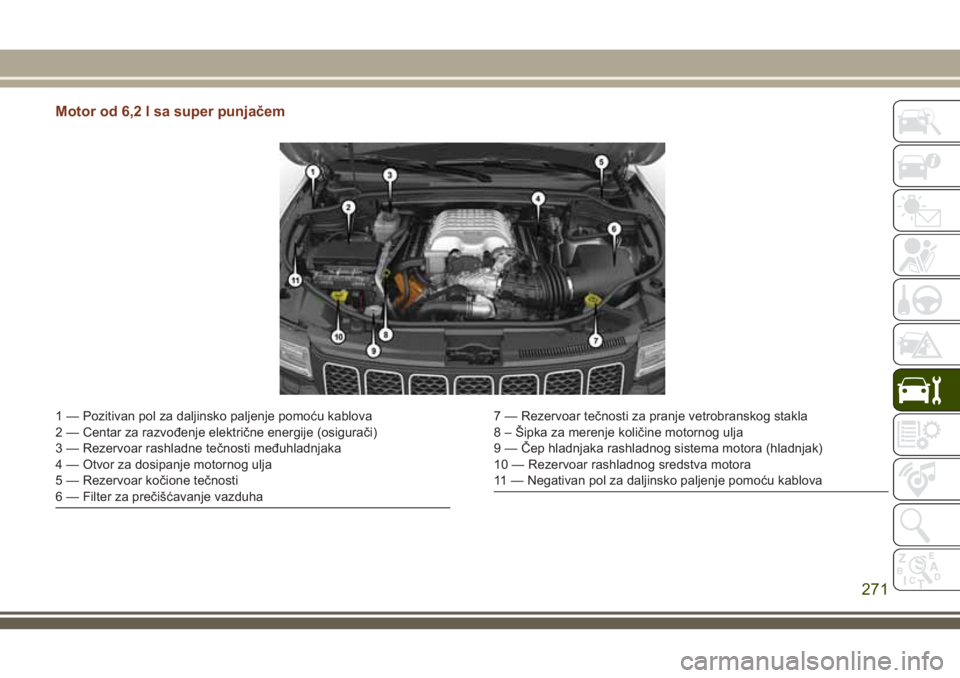 Motor od 6,2 l sa super punjačem

1
2
3
4
5
6
7
8
9
10
11

1 — Pozitivan pol za daljinsko paljenje pomoću kablova
2 — Centar za razvođenje električne energije (osigurači)
3 — Rezervoar rashladne tečnosti međuhladnjaka
4 — Otvor za dosipanje motornog ulja
5 — Rezervoar kočione tečnosti
6 — Filter za prečišćavanje vazduha

7 — Rezervoar tečnosti za pranje vetrobranskog stakla
8 – Šipka za merenje količine motornog ulja
9 — Čep hladnjaka rashladnog sistema motora (hladnjak)
10 — Rezervoar rashladnog sredstva motora
11 — Negativan pol za daljinsko paljenje pomoću kablova

271

carmanualsonline.info