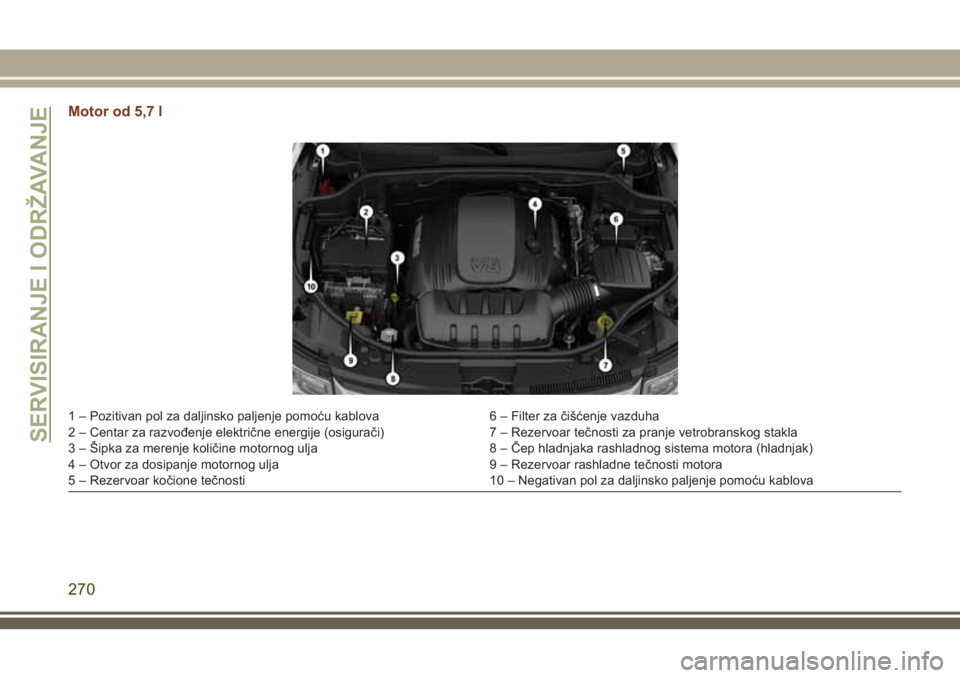 SERVISIRANJE I ODRŽAVANJE

Motor od 5,7 l

1
2
3
4
5
6
7
8
9
10

1 – Pozitivan pol za daljinsko paljenje pomoću kablova
2 – Centar za razvođenje električne energije (osigurači)
3 – Šipka za merenje količine motornog ulja
4 – Otvor za dosipanje motornog ulja
5 – Rezervoar kočione tečnosti

6 – Filter za čišćenje vazduha
7 – Rezervoar tečnosti za pranje vetrobranskog stakla
8 – Čep hladnjaka rashladnog sistema motora (hladnjak)
9 – Rezervoar rashladne tečnosti motora
10 – Negativan pol za daljinsko paljenje pomoću kablova

270

carmanualsonline.info