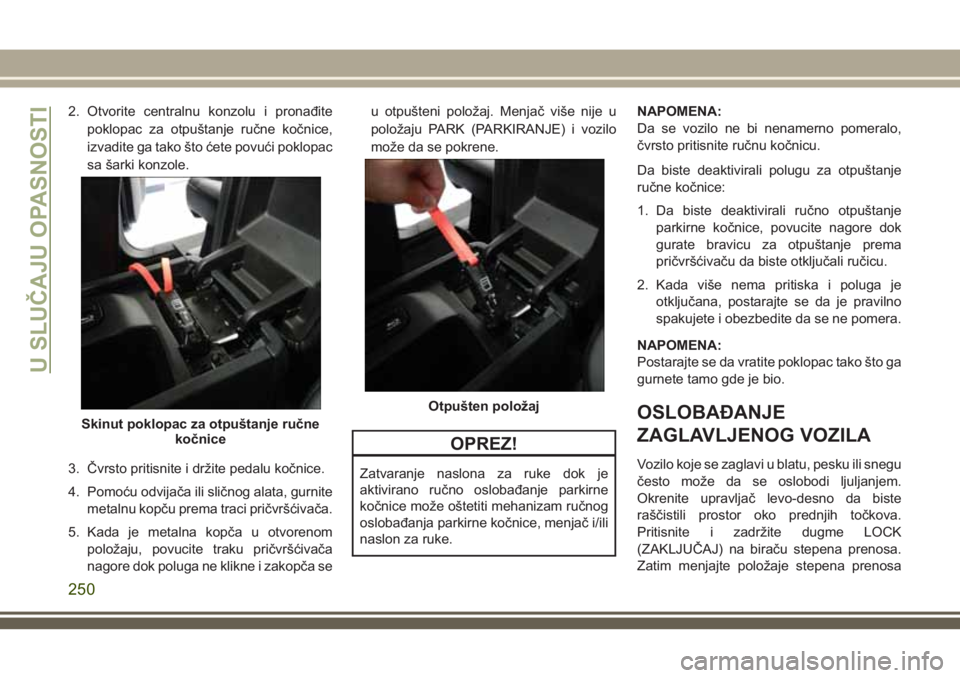 U SLUČAJU OPASNOSTI

2. Otvorite centralnu konzolu i pronađite poklopac za otpuštanje ručne kočnice, izvadite ga tako što ćete povući poklopac sa šarki konzole.

Skinut poklopac za otpuštanje ručne kočnice

3. Čvrsto pritisnite i držite pedalu kočnice.

4. Pomoću odvijača ili sličnog alata, gurnite metalnu kopču prema traci pričvršćivača.

5. Kada je metalna kopča u otvorenom položaju, povucite traku pričvršćivača nagore dok poluga ne klikne i zakopča se u otpušteni položaj. Menjač više nije u položaju PARK (PARKIRANJE) i vozilo može da se pokrene.

Otpušten položaj

OPREZ!

Zatvaranje naslona za ruke dok je aktivirano ručno oslobađanje parkirne kočnice može oštetiti mehanizam ručnog oslobađanja parkirne kočnice, menjač i/ili naslon za ruke.

NAPOMENA:
Da se vozilo ne bi nenamerno pomeralo, čvrsto pritisnite ručnu kočnicu.

Da biste deaktivirali polugu za otpuštanje ručne kočnice:

1. Da biste deaktivirali ručno otpuštanje parkirne kočnice, povucite nagore dok gurate bravicu za otpuštanje prema pričvršćivaču da biste otključali ručicu.

2. Kada više nema pritiska i poluga je otključana, postarajte se da je pravilno spakujete i obezbedite da se ne pomera.

NAPOMENA:
Postarajte se da vratite poklopac tako što ga gurnete tamo gde je bio.

OSLOBAĐANJE ZAGLAVLJENOG VOZILA

Vozilo koje se zaglavi u blatu, pesku ili snegu često može da se oslobodi ljuljanjem. Okrenite upravljač levo-desno da biste raščistili prostor oko prednjih točkova. Pritisnite i zadržite dugme LOCK (ZAKLJUČAJ) na biraču stepena prenosa. Zatim menjajte položaje stepena prenosa

250

carmanualsonline.info