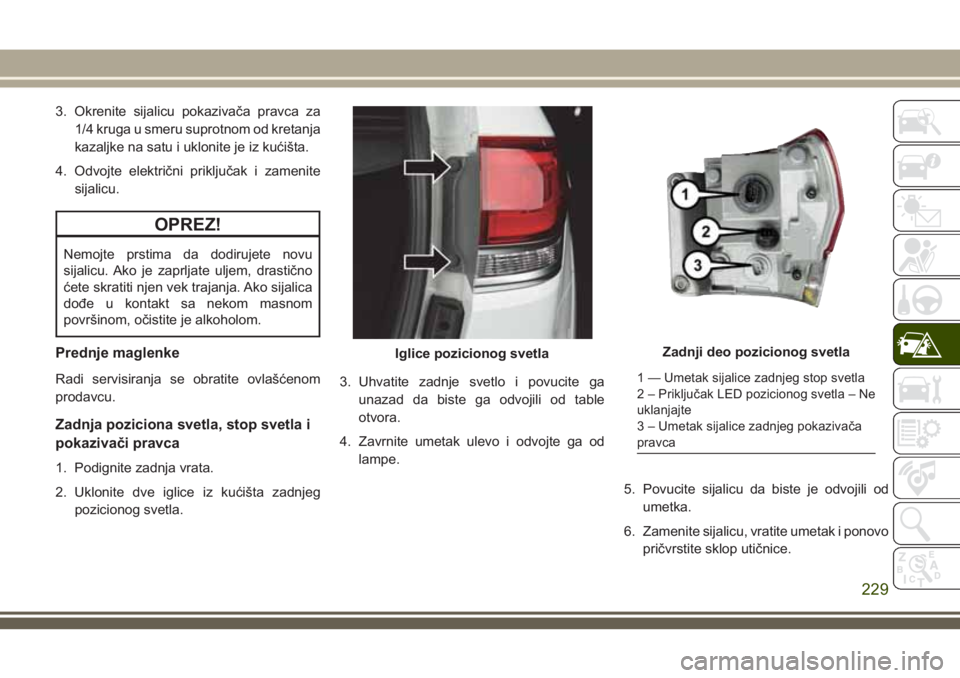 3. Okrenite sijalicu pokazivača pravca za 1/4 kruga u smeru suprotnom od kretanja kazaljke na satu i uklonite je iz kućišta.

4. Odvojte električni priključak i zamenite sijalicu.

OPREZ!

Nemojte prstima da dodirujete novu sijalicu. Ako je zaprljate uljem, drastično ćete skratiti njen vek trajanja. Ako sijalica dođe u kontakt sa nekom masnom površinom, očistite je alkoholom.

Prednje maglenke

Radi servisiranja se obratite ovlašćenom prodavcu.

Zadnja poziciona svetla, stop svetla i pokazivači pravca

1. Podignite zadnja vrata.

2. Uklonite dve iglice iz kućišta zadnjeg pozicionog svetla.

Iglice pozicionog svetla

3. Uhvatite zadnje svetlo i povucite ga unazad da biste ga odvojili od table otvora.

4. Zavrnite umetak ulevo i odvojte ga od lampe.

1
2
3

Zadnji deo pozicionog svetla

1 — Umetak sijalice zadnjeg stop svetla
2 – Priključak LED pozicionog svetla – Ne uklanjajte
3 – Umetak sijalice zadnjeg pokazivača pravca

5. Povucite sijalicu da biste je odvojili od umetka.

6. Zamenite sijalicu, vratite umetak i ponovo pričvrstite sklop utičnice.

229

carmanualsonline.info