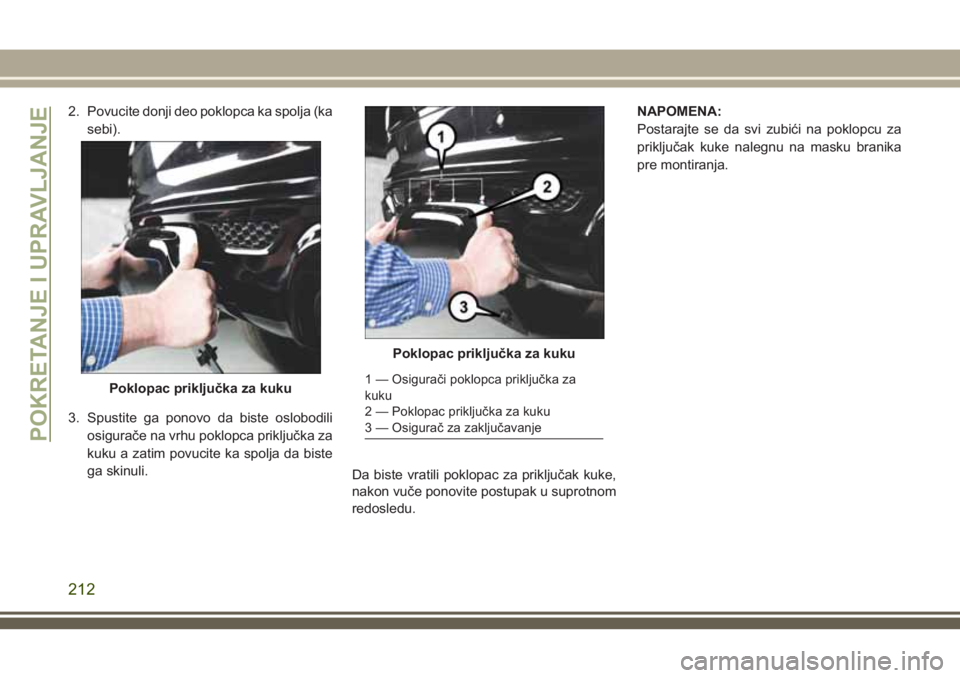 POKRETANJE I UPRAVLJANJE

2. Povucite donji deo poklopca ka spolja (ka sebi).

Poklopac priključka za kuku

3. Spustite ga ponovo da biste oslobodili osigurače na vrhu poklopca priključka za kuku a zatim povucite ka spolja da biste ga skinuli.

1
2
3

Poklopac priključka za kuku

1 — Osigurači poklopca priključka za kuku
2 — Poklopac priključka za kuku
3 — Osigurač za zaključavanje

Da biste vratili poklopac za priključak kuke, nakon vuče ponovite postupak u suprotnom redosledu.

NAPOMENA:
Postarajte se da svi zubići na poklopcu za priključak kuke nalegnu na masku branika pre montiranja.

212

carmanualsonline.info