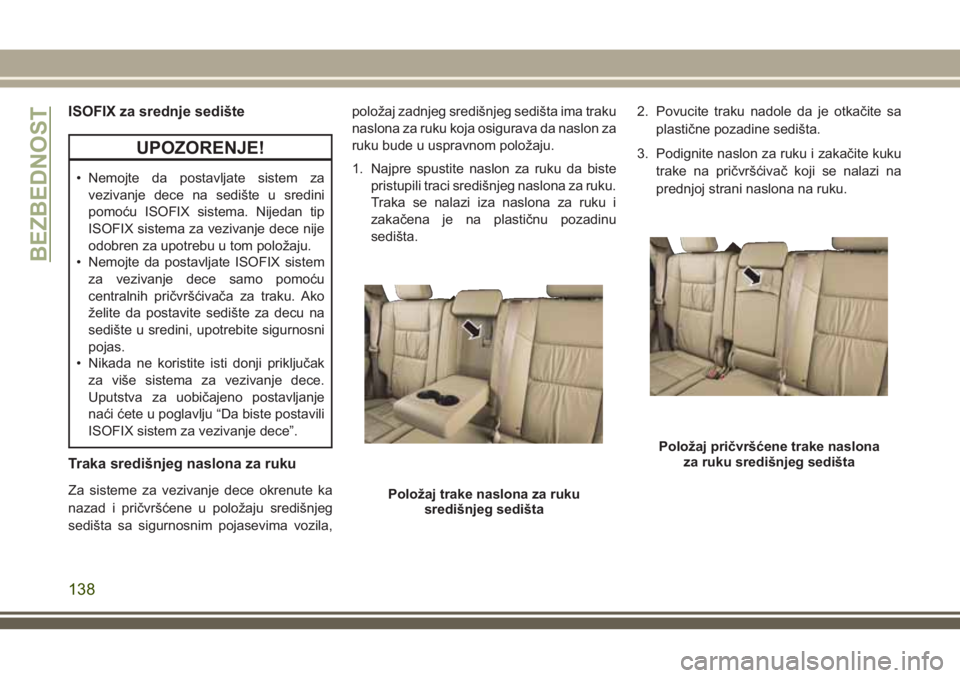 BEZBEDNOST

ISOFIX za srednje sedište

UPOZORENJE!

• Nemojte da postavljate sistem za vezivanje dece na sedište u sredini pomoću ISOFIX sistema. Nijedan tip ISOFIX sistema za vezivanje dece nije odobren za upotrebu u tom položaju.
• Nemojte da postavljate ISOFIX sistem za vezivanje dece samo pomoću centralnih pričvršćivača za traku. Ako želite da postavite sedište za decu na sedište u sredini, upotrebite sigurnosni pojas.
• Nikada ne koristite isti donji priključak za više sistema za vezivanje dece. Uputstva za uobičajeno postavljanje naći ćete u poglavlju “Da biste postavili ISOFIX sistem za vezivanje dece”.

Traka središnjeg naslona za ruku

Za sisteme za vezivanje dece okrenute ka nazad i pričvršćene u položaju središnjeg sedišta sa sigurnosnim pojasevima vozila, položaj zadnjeg središnjeg sedišta ima traku naslona za ruku koja osigurava da naslon za ruku bude u uspravnom položaju.

1. Najpre spustite naslon za ruku da biste pristupili traci središnjeg naslona za ruku. Traka se nalazi iza naslona za ruku i zakačena je na plastičnu pozadinu sedišta.

Položaj trake naslona za ruku središnjeg sedišta

2. Povucite traku nadole da je otkačite sa plastične pozadine sedišta.

3. Podignite naslon za ruku i zakačite kuku trake na pričvršćivač koji se nalazi na prednjoj strani naslona na ruku.

Položaj pričvršćene trake naslona za ruku središnjeg sedišta

138

carmanualsonline.info