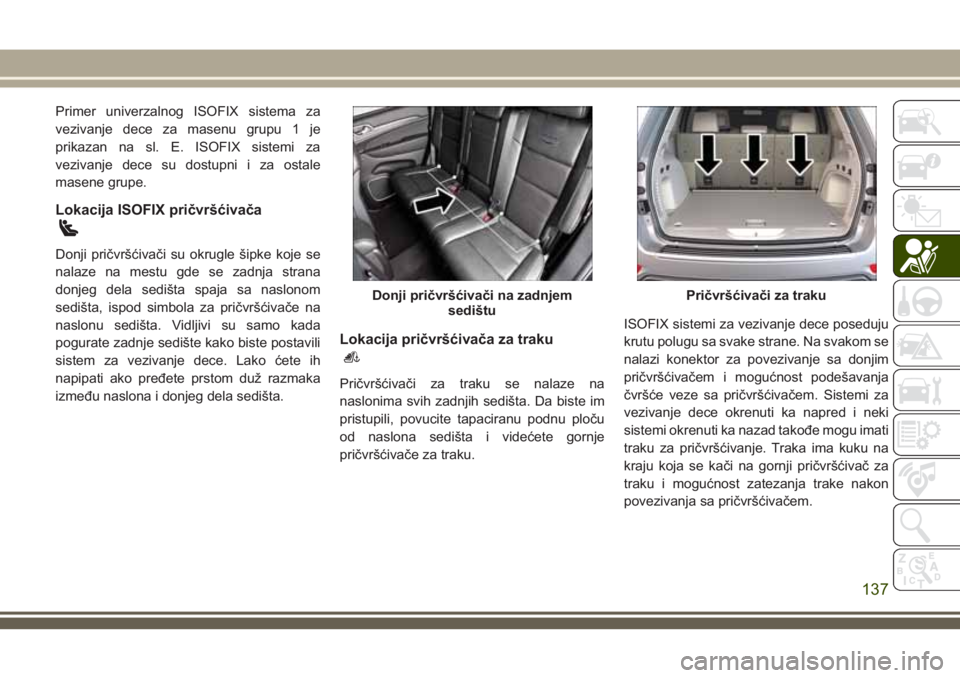 Primer univerzalnog ISOFIX sistema za vezivanje dece za masenu grupu 1 je prikazan na sl. E. ISOFIX sistemi za vezivanje dece su dostupni i za ostale masene grupe.

Lokacija ISOFIX pričvršćivača

Donji pričvršćivači su okrugle šipke koje se nalaze na mestu gde se zadnja strana donjeg dela sedišta spaja sa naslonom sedišta, ispod simbola za pričvršćivače na naslonu sedišta. Vidljivi su samo kada pogurate zadnje sedište kako biste postavili sistem za vezivanje dece. Lako ćete ih napipati ako pređete prstom duž razmaka između naslona i donjeg dela sedišta.

Donji pričvršćivači na zadnjem sedištu

Lokacija pričvršćivača za traku

Pričvršćivači za traku se nalaze na naslonima svih zadnjih sedišta. Da biste im pristupili, povucite tapaciranu podnu ploču od naslona sedišta i videćete gornje pričvršćivače za traku.

Pričvršćivači za traku

ISOFIX sistemi za vezivanje dece poseduju krutu polugu sa svake strane. Na svakom se nalazi konektor za povezivanje sa donjim pričvršćivačem i mogućnost podešavanja čvršće veze sa pričvršćivačem. Sistemi za vezivanje dece okrenuti ka napred i neki sistemi okrenuti ka nazad takođe mogu imati traku za pričvršćivanje. Traka ima kuku na kraju koja se kači na gornji pričvršćivač za traku i mogućnost zatezanja trake nakon povezivanja sa pričvršćivačem.

137

carmanualsonline.info