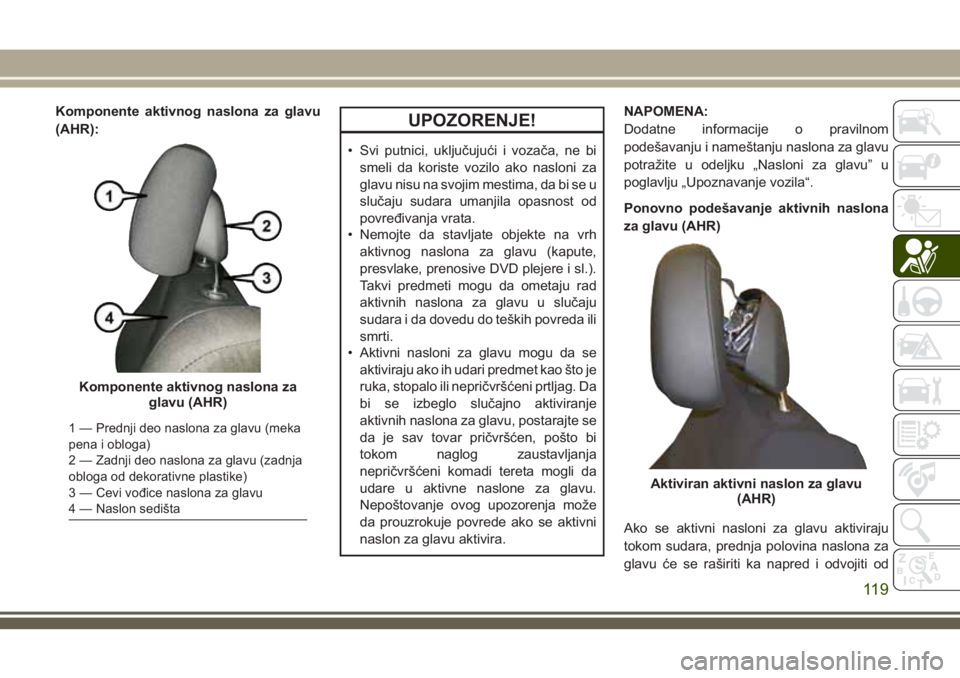 Komponente aktivnog naslona za glavu (AHR):

1
2
3
4

Komponente aktivnog naslona za glavu (AHR)

1 — Prednji deo naslona za glavu (meka pena i obloga)
2 — Zadnji deo naslona za glavu (zadnja obloga od dekorativne plastike)
3 — Cevi vođice naslona za glavu
4 — Naslon sedišta

UPOZORENJE!

• Svi putnici, uključujući i vozača, ne bi smeli da koriste vozilo ako nasloni za glavu nisu na svojim mestima, da bi se u slučaju sudara umanjila opasnost od povređivanja vrata.
• Nemojte da stavljate objekte na vrh aktivnog naslona za glavu (kapute, presvlake, prenosive DVD plejere i sl.). Takvi predmeti mogu da ometaju rad aktivnih naslona za glavu u slučaju sudara i da dovedu do teških povreda ili smrti.
• Aktivni nasloni za glavu mogu da se aktiviraju ako ih udari predmet kao što je ruka, stopalo ili nepričvršćeni prtljag. Da bi se izbeglo slučajno aktiviranje aktivnih naslona za glavu, postarajte se da je sav tovar pričvršćen, pošto bi tokom naglog zaustavljanja nepričvršćeni komadi tereta mogli da udare u aktivne naslone za glavu. Nepoštovanje ovog upozorenja može da prouzrokuje povrede ako se aktivni naslon za glavu aktivira.

NAPOMENA:
Dodatne informacije o pravilnom podešavanju i nameštanju naslona za glavu potražite u odeljku „Nasloni za glavu” u poglavlju „Upoznavanje vozila“.

Ponovno podešavanje aktivnih naslona za glavu (AHR)

Aktiviran aktivni naslon za glavu (AHR)

Ako se aktivni nasloni za glavu aktiviraju tokom sudara, prednja polovina naslona za glavu će se raširiti ka napred i odvojiti od

119

carmanualsonline.info