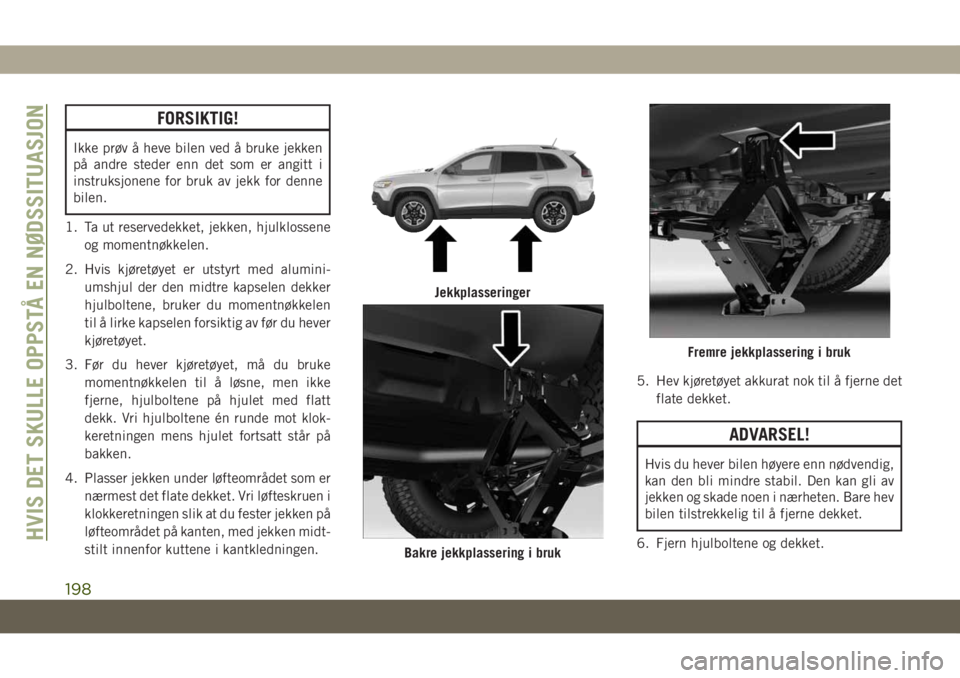 HVIS DET SKULLE OPPSTÅ EN NØDSSITUASJON

FORSIKTIG!

Ikke prøv å heve bilen ved å bruke jekken på andre steder enn det som er angitt i instruksjonene for bruk av jekk for denne bilen.

1. Ta ut reservedekket, jekken, hjulklossene og momentnøkkelen.

2. Hvis kjøretøyet er utstyrt med aluminiumshjul der den midtre kapselen dekker hjulboltene, bruker du momentnøkkelen til å lirke kapselen forsiktig av før du hever kjøretøyet.

3. Før du hever kjøretøyet, må du bruke momentnøkkelen til å løsne, men ikke fjerne, hjulboltene på hjulet med flatt dekk. Vri hjulboltene én runde mot klokkeretningen mens hjulet fortsatt står på bakken.

4. Plasser jekken under løfteområdet som er nærmest det flate dekket. Vri løfteskruen i klokkeretningen slik at du fester jekken på løfteområdet på kanten, med jekken midtstilt innenfor kuttene i kantkledningen.

Jekkplasseringer

Bakre jekkplassering i bruk

Fremre jekkplassering i bruk

5. Hev kjøretøyet akkurat nok til å fjerne det flate dekket.

ADVARSEL!

Hvis du hever bilen høyere enn nødvendig, kan den bli mindre stabil. Den kan gli av jekken og skade noen i nærheten. Bare hev bilen tilstrekkelig til å fjerne dekket.

6. Fjern hjulboltene og dekket.

198

carmanualsonline.info