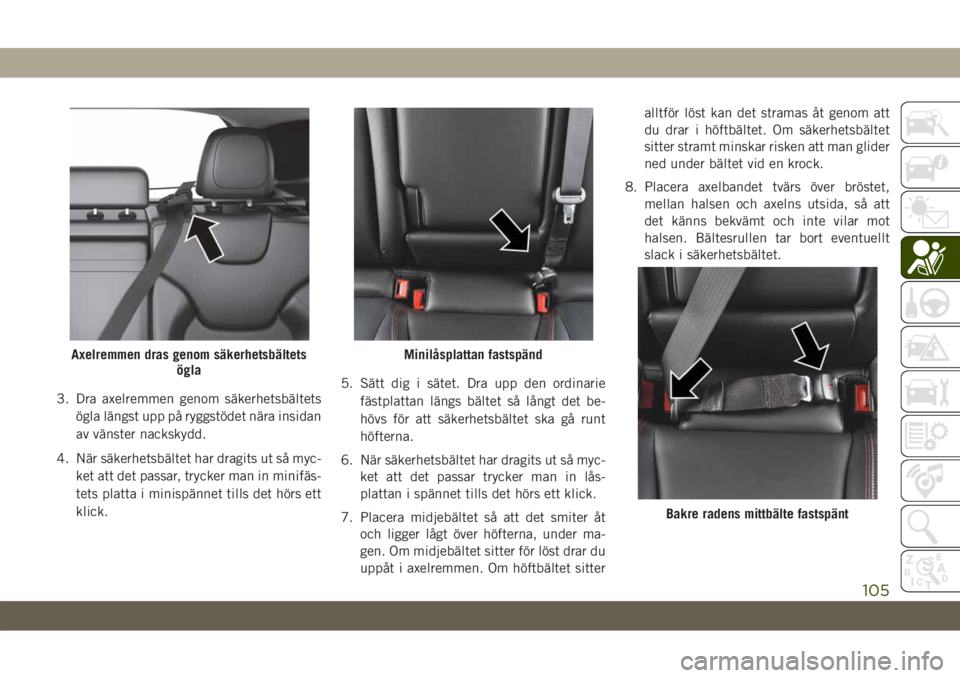 Axelremmen dras genom säkerhetsbältets ögla

3. Dra axelremmen genom säkerhetsbältets ögla längst upp på ryggstödet nära insidan av vänster nackskydd.

4. När säkerhetsbältet har dragits ut så mycket att det passar, trycker man in minifästets platta i minispännet tills det hörs ett klick.

Minilåsplattan fastspänd

5. Sätt dig i sätet. Dra upp den ordinarie fästplattan längs bältet så långt det behövs för att säkerhetsbältet ska gå runt höfterna.

6. När säkerhetsbältet har dragits ut så mycket att det passar trycker man in låsplattan i spännet tills det hörs ett klick.

7. Placera midjebältet så att det smiter åt och ligger lågt över höfterna, under magen. Om midjebältet sitter för löst drar du uppåt i axelremmen. Om höftbältet sitter alltför löst kan det stramas åt genom att du drar i höftbältet. Om säkerhetsbältet sitter stramt minskar risken att man glider ned under bältet vid en krock.

8. Placera axelbandet tvärs över bröstet, mellan halsen och axelns utsida, så att det känns bekvämt och inte vilar mot halsen. Bältesrullen tar bort eventuellt slack i säkerhetsbältet.

Bakre radens mittbälte fastspänt

105

carmanualsonline.info