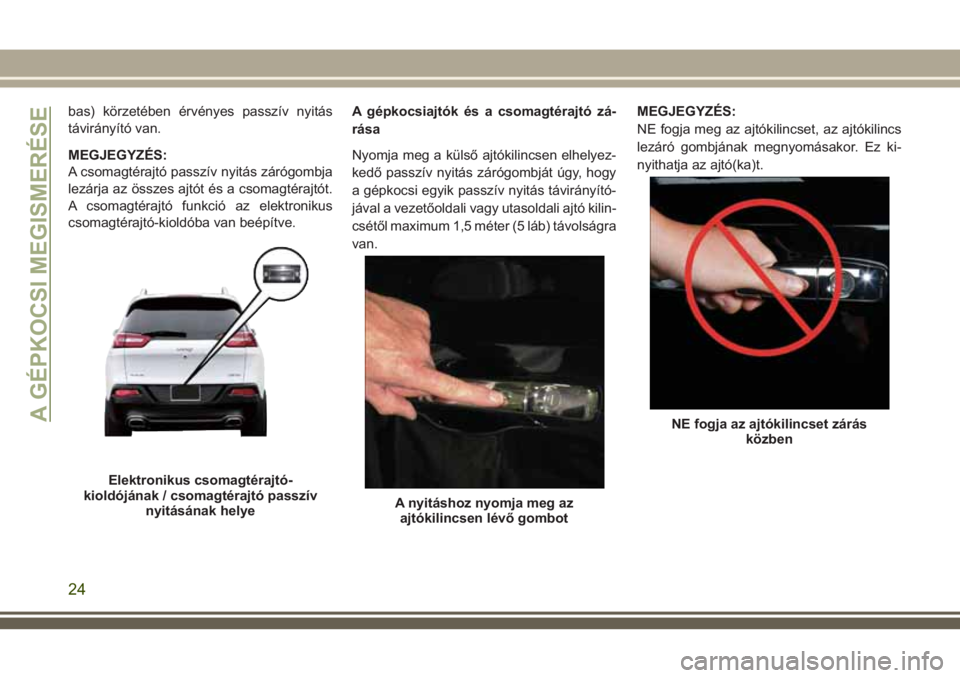 A GÉPKOCSI MEGISMERÉSE

bas) körzetében érvényes passzív nyitás távirányító van.

MEGJEGYZÉS:
A csomagtérajtó passzív nyitás zárógombja lezárja az összes ajtót és a csomagtérajtót. A csomagtérajtó funkció az elektronikus csomagtérajtó-kioldóba van beépítve.

Elektronikus csomagtérajtó-kioldójának / csomagtérajtó passzív nyitásának helye

A gépkocsiajtók és a csomagtérajtó zárása

Nyomja meg a külső ajtókilincsen elhelyezkedő passzív nyitás zárógombját úgy, hogy a gépkocsi egyik passzív nyitás távirányítójával a vezetőoldali vagy utasoldali ajtó kilincsétől maximum 1,5 méter (5 láb) távolságra van.

A nyitáshoz nyomja meg az ajtókilincsen lévő gombot

MEGJEGYZÉS:
NE fogja meg az ajtókilincset, az ajtókilincs lezáró gombjának megnyomásakor. Ez kinyithatja az ajtó(ka)t.

NE fogja az ajtókilincset zárás közben

24

carmanualsonline.info