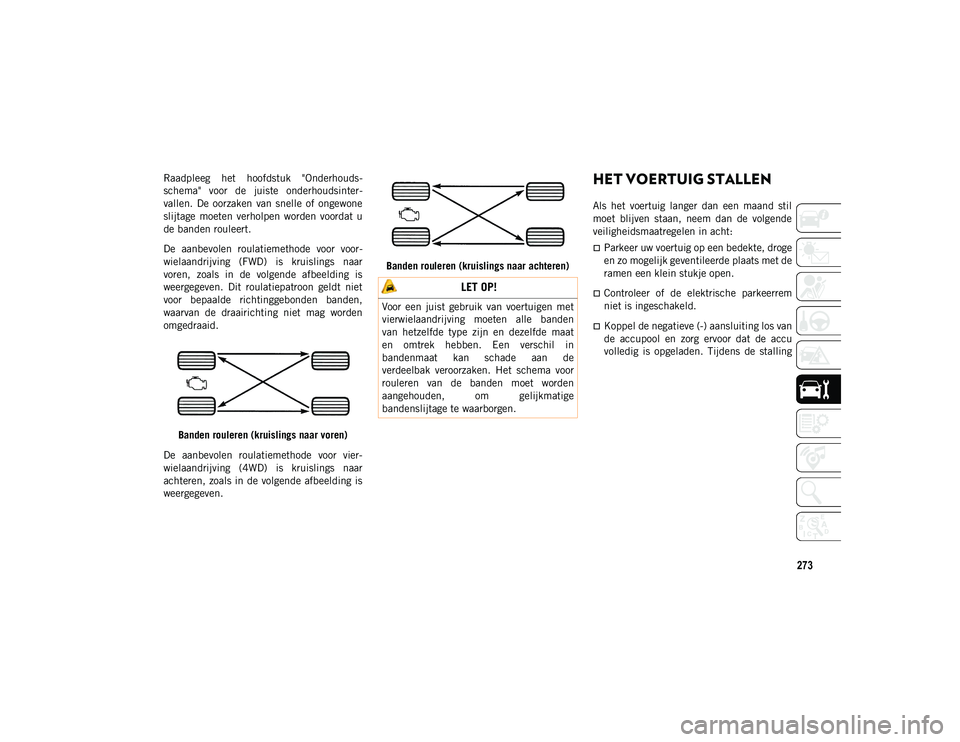 Raadpleeg het hoofdstuk "Onderhoudsschema" voor de juiste onderhoudsintervallen. De oorzaken van snelle of ongewone slijtage moeten verholpen worden voordat u de banden rouleert.

De aanbevolen roulatiemethode voor voorwielaandrijving (FWD) is kruislings naar voren, zoals in de volgende afbeelding is weergegeven. Dit roulatiepatroon geldt niet voor bepaalde richtinggebonden banden, waarvan de draairichting niet mag worden omgedraaid.

Banden rouleren (kruislings naar voren)

De aanbevolen roulatiemethode voor vierwielaandrijving (4WD) is kruislings naar achteren, zoals in de volgende afbeelding is weergegeven.

Banden rouleren (kruislings naar achteren)

LET OP!

Voor een juist gebruik van voertuigen met vierwielaandrijving moeten alle banden van hetzelfde type zijn en dezelfde maat en omtrek hebben. Een verschil in bandenmaat kan schade aan de verdeelbak veroorzaken. Het schema voor rouleren van de banden moet worden aangehouden, om gelijkmatige bandenslijtage te waarborgen.

HET VOERTUIG STALLEN

Als het voertuig langer dan een maand stil moet blijven staan, neem dan de volgende veiligheidsmaatregelen in acht:

Parkeer uw voertuig op een bedekte, droge en zo mogelijk geventileerde plaats met de ramen een klein stukje open.

Controleer of de elektrische parkeerrem niet is ingeschakeld.

Koppel de negatieve (-) aansluiting los van de accupool en zorg ervoor dat de accu volledig is opgeladen. Tijdens de stalling

273

carmanualsonline.info