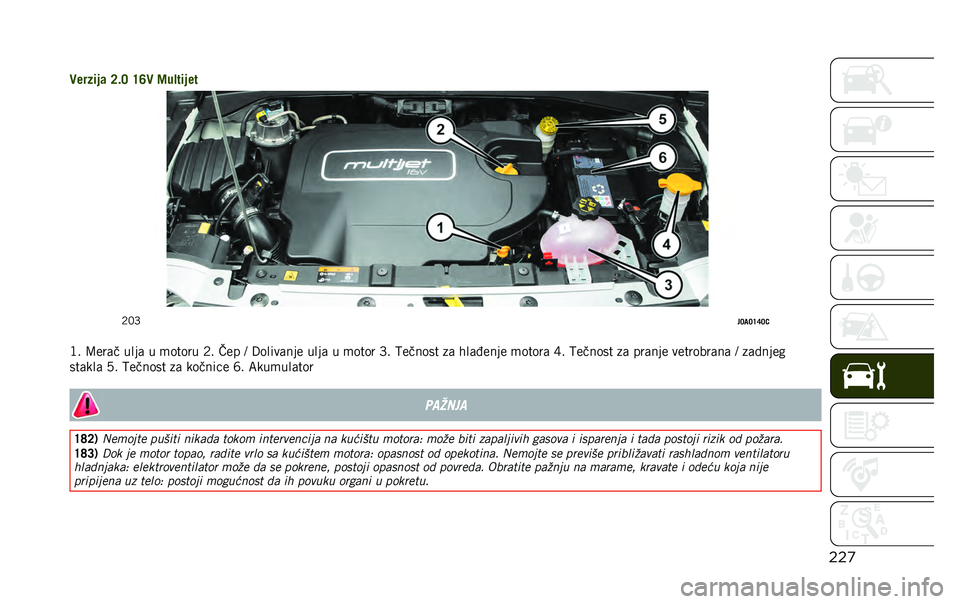 Verzija 2.0 16V Multijet

multijet 16V

2
5
6
1
4
3

203

J0A0140C

1. Merač ulja u motoru 2. Čep / Dolivanje ulja u motor 3. Tečnost za hlađenje motora 4. Tečnost za pranje vetrobrana / zadnjeg stakla 5. Tečnost za kočnice 6. Akumulator

PAŽNJA

182) Nemojte pušiti nikada tokom intervencija na kućištu motora: može biti zapaljivih gasova i isparenja i tada postoji rizik od požara.
183) Dok je motor topao, radite vrlo sa kućištem motora: opasnost od opekotina. Nemojte se previše približavati rashladnom ventilatoru hladnjaka: elektroventilator može da se pokrene, postoji opasnost od povreda. Obratite pažnju na marame, kravate i odeću koja nije pripijena uz telo: postoji mogućnost da ih povuku organi u pokretu.

227

carmanualsonline.info