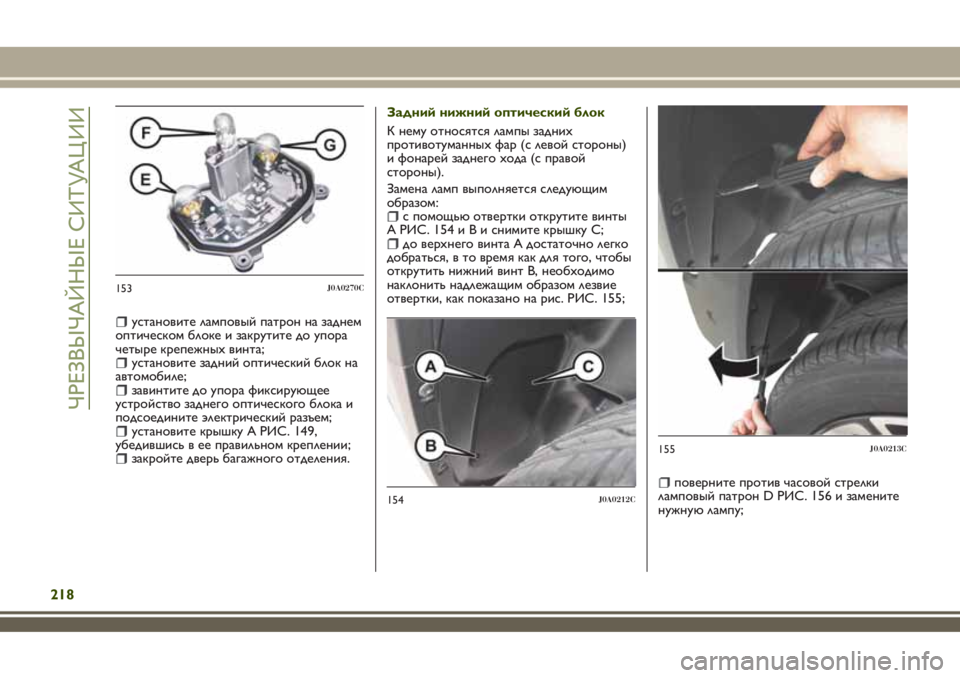 ЧРЕЗВЫЧАЙНЫЕ СИТУАЦИИ

F
G
E

153 J0A0270C

❒ установите ламповый патрон на заднем оптическом блоке и закрутите до упора четыре крепежных винта;
❒ установите задний оптический блок на автомобиле;
❒ завинтите до упора фиксирующее устройство заднего оптического блока и подсоедините электрический разъем;
❒ установите крышку A РИС. 149, убедившись в ее правильном креплении;
❒ закройте дверь багажного отделения.

Задний нижний оптический блок

К нему относятся лампы задних противотуманных фар (с левой стороны) и фонарей заднего хода (с правой стороны).

Замена ламп выполняется следующим образом:
❒ с помощью отвертки открутите винты A РИС. 154 и B и снимите крышку C;
❒ до верхнего винта A достаточно легко добраться, в то время как для того, чтобы открутить нижний винт B, необходимо наклонить надлежащим образом лезвие отвертки, как показано на рис. РИС. 155;

A
C
B

154 J0A0212C

155 J0A0213C

❒ поверните против часовой стрелки ламповый патрон D РИС. 156 и замените нужную лампу;

218

carmanualsonline.info