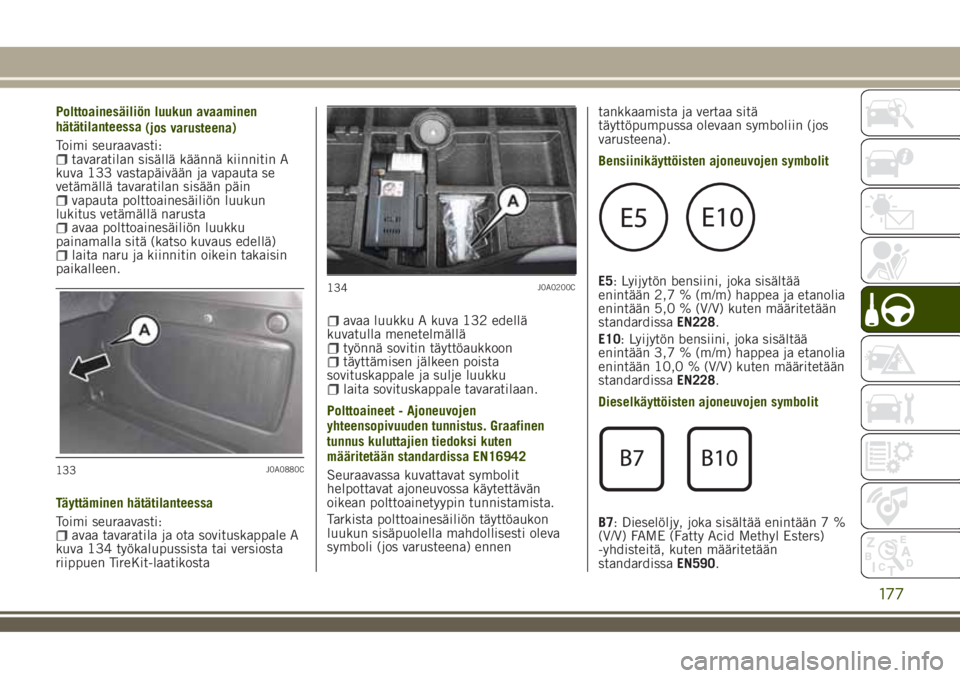 Polttoainesäiliön luukun avaaminen hätätilanteessa (jos varusteena)

Toimi seuraavasti:
tavaratilan sisällä käännä kiinnitin A kuva 133 vastapäivään ja vapauta se vetämällä tavaratilan sisään päin
vapauta polttoainesäiliön luukun lukitus vetämällä narusta
avaa polttoainesäiliön luukku painamalla sitä (katso kuvaus edellä)
laita naru ja kiinnitin oikein takaisin paikalleen.

A

133 J0A0880C

Täyttäminen hätätilanteessa

Toimi seuraavasti:
avaa tavaratila ja ota sovituskappale A kuva 134 työkalupussista tai versiosta riippuen TireKit-laatikosta

A

134 J0A0200C

avaa luukku A kuva 132 edellä kuvatulla menetelmällä
työnnä sovitin täyttöaukkoon
täyttämisen jälkeen poista sovituskappale ja sulje luukku
laita sovituskappale tavaratilaan.

Polttoaineet - Ajoneuvojen yhteensopivuuden tunnistus. Graafinen tunnus kuluttajien tiedoksi kuten määritetään standardissa EN16942

Seuraavassa kuvattavat symbolit helpottavat ajoneuvossa käytettävän oikean polttoainetyypin tunnistamista.

Tarkista polttoainesäiliön täyttöaukon luukun sisäpuolella mahdollisesti oleva symboli (jos varusteena) ennen tankkaamista ja vertaa sitä täyttöpumpussa olevaan symboliin (jos varusteena).

Bensiinikäyttöisten ajoneuvojen symbolit

E5 E10

E5: Lyijytön bensiini, joka sisältää enintään 2,7 % (m/m) happea ja etanolia enintään 5,0 % (V/V) kuten määritetään standardissa EN228.

E10: Lyijytön bensiini, joka sisältää enintään 3,7 % (m/m) happea ja etanolia enintään 10,0 % (V/V) kuten määritetään standardissa EN228.

Dieselkäyttöisten ajoneuvojen symbolit

B7 B10

B7: Dieselöljy, joka sisältää enintään 7 % (V/V) FAME (Fatty Acid Methyl Esters) -yhdisteitä, kuten määritetään standardissa EN590.

177

carmanualsonline.info