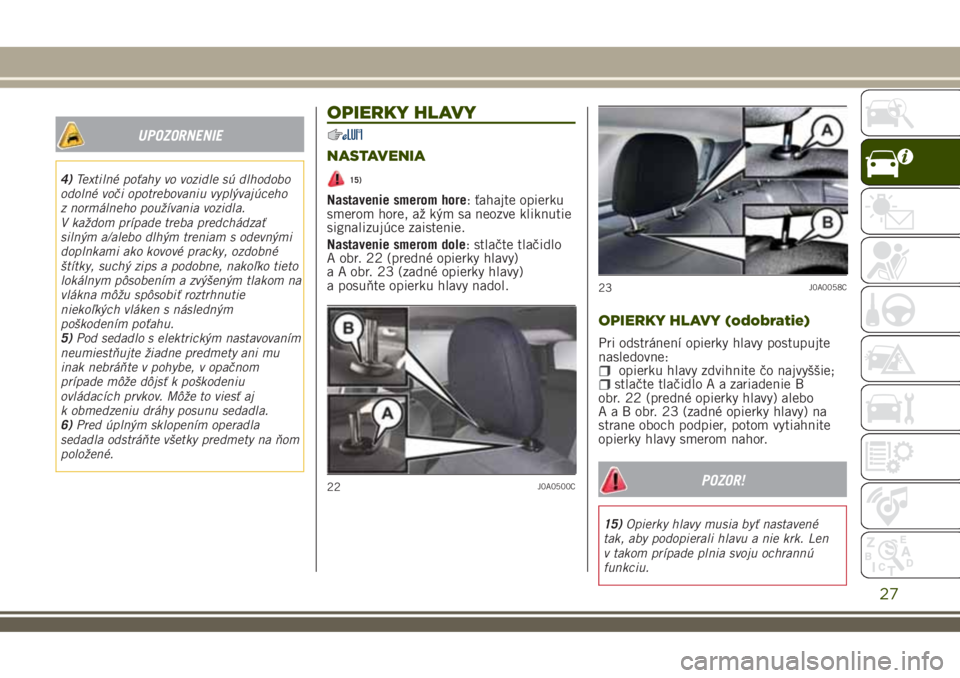 UPOZORNENIE

4) Textilné poťahy vo vozidle sú dlhodobo odolné voči opotrebovaniu vyplývajúceho z normálneho používania vozidla. V každom prípade treba predchádzať silným a/alebo dlhým treniam s odevnými doplnkami ako kovové pracky, ozdobné štítky, suchý zips a podobne, nakoľko tieto lokálnym pôsobením a zvýšeným tlakom na vlákna môžu spôsobiť roztrhnutie niekoľkých vláken s následným poškodením poťahu.
5) Pod sedadlo s elektrickým nastavovaním neumiestňujte žiadne predmety ani mu inak nebráňte v pohybe, v opačnom prípade môže dôjsť k poškodeniu ovládacích prvkov. Môže to viesť aj k obmedzeniu dráhy posunu sedadla.
6) Pred úplným sklopením operadla sedadla odstráňte všetky predmety na ňom položené.

OPIERKY HLAVY

NASTAVENIA

15)

Nastavenie smerom hore: ťahajte opierku smerom hore, až kým sa neozve kliknutie signalizujúce zaistenie.

Nastavenie smerom dole: stlačte tlačidlo A obr. 22 (predné opierky hlavy) a A obr. 23 (zadné opierky hlavy) a posuňte opierku hlavy nadol.

B
A
22 J0A0500C

A
B
23 J0A0058C

OPIERKY HLAVY (odobratie)

Pri odstránení opierky hlavy postupujte nasledovne:
❒ opierku hlavy zdvihnite čo najvyššie;
❒ stlačte tlačidlo A a zariadenie B obr. 22 (predné opierky hlavy) alebo A a B obr. 23 (zadné opierky hlavy) na strane oboch podpier, potom vytiahnite opierky hlavy smerom nahor.

POZOR!

15) Opierky hlavy musia byť nastavené tak, aby podopierali hlavu a nie krk. Len v takom prípade plnia svoju ochrannú funkciu.

27

carmanualsonline.info