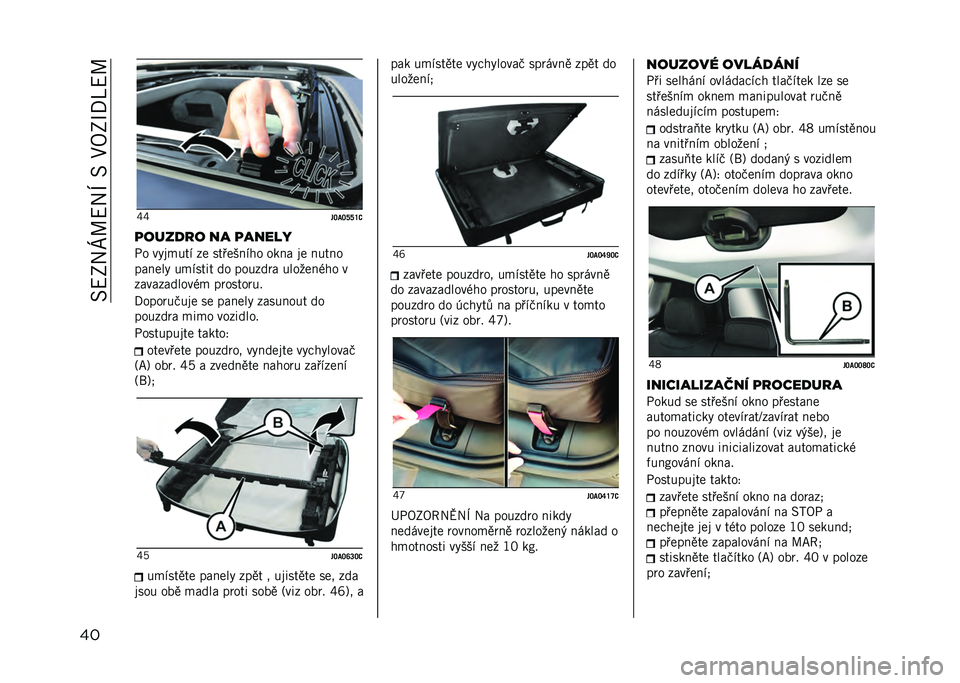 SEZNÁMENÍ S VOZIDLEM

CLICK

44 J0A0551C

POUZDRO NA PANELY

Po vyjmutí ze střešního okna je nutno panely umístit do pouzdra uloženého v zavazadlovém prostoru.

Doporučuje se panely zasunout do pouzdra mimo vozidlo.

Postupujte takto:

otevřete pouzdro, vyndejte vychylovač (A) obr. 45 a zvedněte nahoru zařízení (B);

B

A

45 J0A0630C

umístěte panely zpět , ujistěte se, zda jsou obě madla proti sobě (viz obr. 46), a pak umístěte vychylovač správně zpět do uložení;

46 J0A0490C

zavřete pouzdro, umístěte ho správně do zavazadlového prostoru, upevněte pouzdro do úchytů na příčníku v tomto prostoru (viz obr. 47).

47 J0A0417C

UPOZORNĚNÍ Na pouzdro nikdy nedávejte rovnoměrně rozložený náklad o hmotnosti vyšší než 10 kg.

NOUZOVÉ OVLÁDÁNÍ

Při selhání ovládacích tlačítek lze se střešním oknem manipulovat ručně následujícím postupem:

odstraňte krytku (A) obr. 48 umístěnou na vnitřním obložení ;

zasuňte klíč (B) dodaný s vozidlem do zdířky (A): otočením doprava okno otevřete, otočením doleva ho zavřete.

A

B

48 J0A0080C

INICIALIZAČNÍ PROCEDURA

Pokud se střešní okno přestane automaticky otevírat/zavírat nebo po nouzovém ovládání (viz výše), je nutno znovu inicializovat automatické fungování okna.

Postupujte takto:

zavřete střešní okno na doraz;

přepněte zapalování na STOP a nechejte jej v této poloze 10 sekund;

přepněte zapalování na MAR;

stiskněte tlačítko (A) obr. 40 v poloze pro zavření;

40

carmanualsonline.info