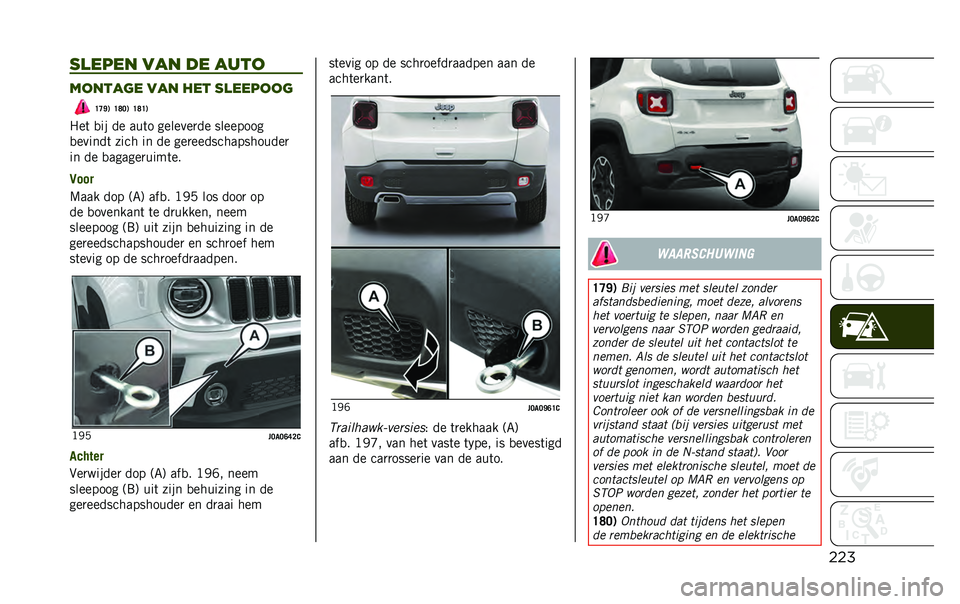 SLEPEN VAN DE AUTO

MONTAGE VAN HET SLEEPOOG

179) 180) 181)

Het bij de auto geleverde sleepoog bevindt zich in de gereedschapshouder in de bagageruimte.

Voor

Maak dop (A) afb. 195 los door op de bovenkant te drukken, neem sleepoog (B) uit zijn behuizing in de gereedschapshouder en schroef hem stevig op de schroefdraadpen.

B A

195 J0A0642C

Achter

Verwijder dop (A) afb. 196, neem sleepoog (B) uit zijn behuizing in de gereedschapshouder en draai hem stevig op de schroefdraadpen aan de achterkant.

A B

196 J0A0961C

Trailhawk-versies: de trekhaak (A) afb. 197, van het vaste type, is bevestigd aan de carrosserie van de auto.

A

197 J0A0962C

WAARSCHUWING

179) Bij versies met sleutel zonder afstandsbediening, moet deze, alvorens het voertuig te slepen, naar MAR en vervolgens naar STOP worden gedraaid, zonder de sleutel uit het contactslot te nemen. Als de sleutel uit het contactslot wordt genomen, wordt automatisch het stuurslot ingeschakeld waardoor het voertuig niet kan worden bestuurd. Controleer ook of de versnellingsbak in de vrijstand staat (bij versies uitgerust met automatische versnellingsbak controleren of de pook in de N-stand staat). Voor versies met elektronische sleutel, moet de contactsleutel op MAR en vervolgens op STOP worden gezet, zonder het portier te openen.

180) Onthoud dat tijdens het slepen de rembekrachtiging en de elektrische

223

carmanualsonline.info