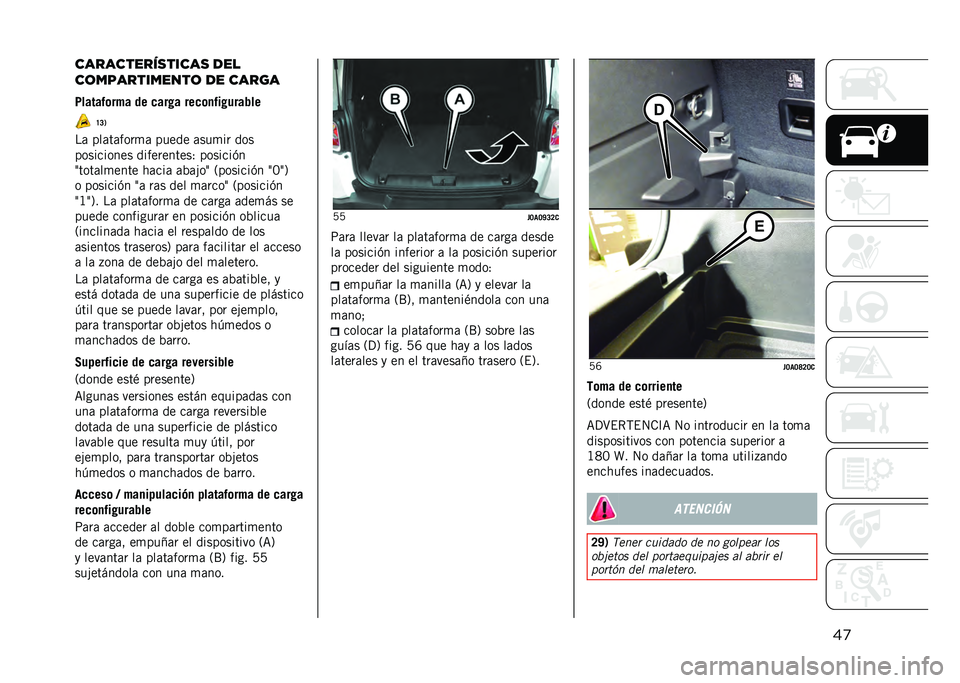 CARACTERÍSTICAS DEL COMPARTIMENTO DE CARGA

Plataforma de carga reconfigurable

13)

La plataforma puede asumir dos posiciones diferentes: posición "totalmente hacia abajo" (posición "0") o posición "a ras del marco" (posición "1"). La plataforma de carga además se puede configurar en posición oblicua (inclinada hacia el respaldo de los asientos traseros) para facilitar el acceso a la zona de debajo del maletero.

La plataforma de carga es abatible, y está dotada de una superficie de plástico útil que se puede lavar, por ejemplo, para transportar objetos húmedos o manchados de barro.

Superficie de carga reversible

(donde esté presente)

Algunas versiones están equipadas con una plataforma de carga reversible dotada de una superficie de plástico lavable que resulta muy útil, por ejemplo, para transportar objetos húmedos o manchados de barro.

Acceso / manipulación plataforma de carga reconfigurable

Para acceder al doble compartimento de carga, empuñar el dispositivo (A) y levantar la plataforma (B) fig. 55 sujetándola con una mano.

B A

55 J0A0932C

Para llevar la plataforma de carga desde la posición inferior a la posición superior proceder del siguiente modo:

empuñar la manilla (A) y elevar la plataforma (B), manteniéndola con una mano;

colocar la plataforma (B) sobre las guías (D) fig. 56 que hay a los lados laterales y en el travesaño trasero (E).

D

E

56 J0A0820C

Toma de corriente

(donde esté presente)

ADVERTENCIA No introducir en la toma dispositivos con potencia superior a 180 W. No dañar la toma utilizando enchufes inadecuados.

ATENCIÓN

29) Tener cuidado de no golpear los objetos del portaequipajes al abrir el portón del maletero.

47

carmanualsonline.info