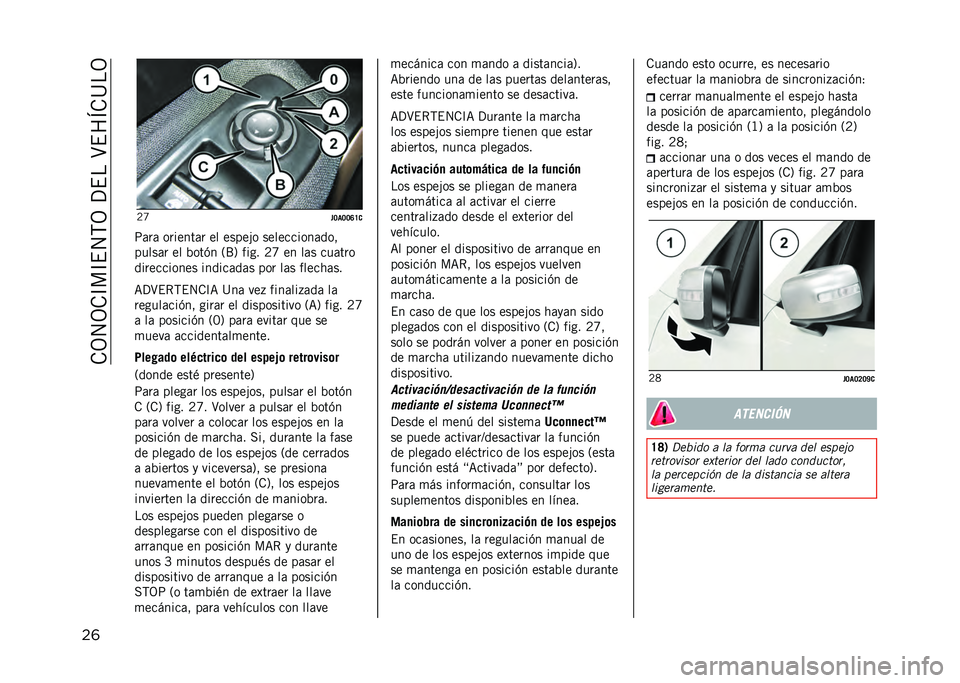 CONOCIMIENTO DEL VEHÍCULO

1
0
A
2
C
B

27 J0A0061C

Para orientar el espejo seleccionado, pulsar el botón (B) fig. 27 en las cuatro direcciones indicadas por las flechas.

ADVERTENCIA Una vez finalizada la regulación, girar el dispositivo (A) fig. 27 a la posición (0) para evitar que se mueva accidentalmente.

Plegado eléctrico del espejo retrovisor

(donde esté presente)

Para plegar los espejos, pulsar el botón C (C) fig. 27. Volver a pulsar el botón para volver a colocar los espejos en la posición de marcha. Si, durante la fase de plegado de los espejos (de cerrados a abiertos y viceversa), se presiona nuevamente el botón (C), los espejos invierten la dirección de maniobra.

Los espejos pueden plegarse o desplegarse con el dispositivo de arranque en posición MAR y durante unos 3 minutos después de pasar el dispositivo de arranque a la posición STOP (o también de extraer la llave mecánica, para vehículos con llave mecánica con mando a distancia). Abriendo una de las puertas delanteras, este funcionamiento se desactiva.

ADVERTENCIA Durante la marcha los espejos siempre tienen que estar abiertos, nunca plegados.

Activación automática de la función

Los espejos se pliegan de manera automática al activar el cierre centralizado desde el exterior del vehículo.

Al poner el dispositivo de arranque en posición MAR, los espejos vuelven automáticamente a la posición de marcha.

En caso de que los espejos hayan sido plegados con el dispositivo (C) fig. 27, solo se podrán volver a poner en posición de marcha utilizando nuevamente dicho dispositivo.

Activación/desactivación de la función mediante el sistema Uconnect™

Desde el menú del sistema Uconnect™ se puede activar/desactivar la función de plegado eléctrico de los espejos (esta función está “Activada” por defecto).

Para más información, consultar los suplementos disponibles en línea.

Maniobra de sincronización de los espejos

En ocasiones, la regulación manual de uno de los espejos externos impide que se mantenga en posición estable durante la conducción.

Cuando esto ocurre, es necesario efectuar la maniobra de sincronización:

cerrar manualmente el espejo hasta la posición de aparcamiento, plegándolo desde la posición (1) a la posición (2) fig. 28;

accionar una o dos veces el mando de apertura de los espejos (C) fig. 27 para sincronizar el sistema y situar ambos espejos en la posición de conducción.

1
2

28 J0A0209C

ATENCIÓN

18) Debido a la forma curva del espejo retrovisor exterior del lado conductor, la percepción de la distancia se altera ligeramente.

26

carmanualsonline.info