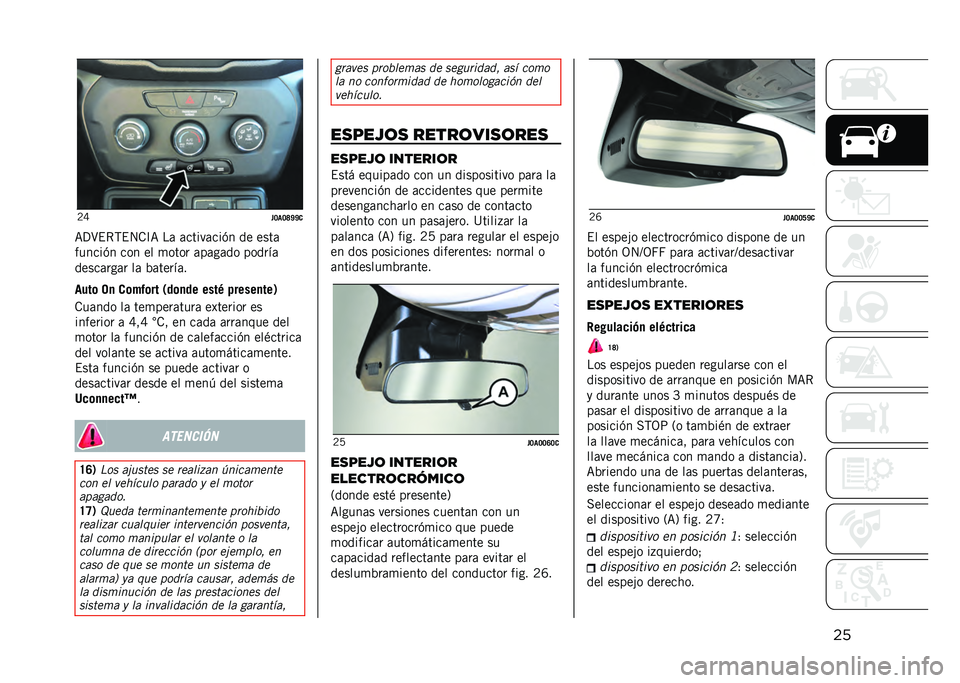 24 J0A0899C

ADVERTENCIA La activación de esta función con el motor apagado podría descargar la batería.

Auto On Comfort (donde esté presente)

Cuando la temperatura exterior es inferior a 4,4 °C, en cada arranque del motor la función de calefacción eléctrica del volante se activa automáticamente. Esta función se puede activar o desactivar desde el menú del sistema Uconnect™.

ATENCIÓN

16) Los ajustes se realizan únicamente con el vehículo parado y el motor apagado.
17) Queda terminantemente prohibido realizar cualquier intervención posventa, tal como manipular el volante o la columna de dirección (por ejemplo, en caso de que se monte un sistema de alarma) ya que podría causar, además de la disminución de las prestaciones del sistema y la invalidación de la garantía,

graves problemas de seguridad, así como la no conformidad de homologación del vehículo.

ESPEJOS RETROVISORES

ESPEJO INTERIOR

Está equipado con un dispositivo para la prevención de accidentes que permite desengancharlo en caso de contacto violento con un pasajero. Utilizar la palanca (A) fig. 25 para regular el espejo en dos posiciones diferentes: normal o antideslumbrante.

A

25 J0A0060C

ESPEJO INTERIOR ELECTROCRÓMICO

(donde esté presente)

Algunas versiones cuentan con un espejo electrocrómico que puede modificar automáticamente su capacidad reflectante para evitar el deslumbramiento del conductor fig. 26.

26 J0A0059C

El espejo electrocrómico dispone de un botón ON/OFF para activar/desactivar la función electrocrómica antideslumbrante.

ESPEJOS EXTERIORES

Regulación eléctrica

18)

Los espejos pueden regularse con el dispositivo de arranque en posición MAR y durante unos 3 minutos después de pasar el dispositivo de arranque a la posición STOP (o también de extraer la llave mecánica, para vehículos con llave mecánica con mando a distancia). Abriendo una de las puertas delanteras, este funcionamiento se desactiva.

Seleccionar el espejo deseado mediante el dispositivo (A) fig. 27:

dispositivo en posición 1: selección del espejo izquierdo;
dispositivo en posición 2: selección del espejo derecho.

25

carmanualsonline.info