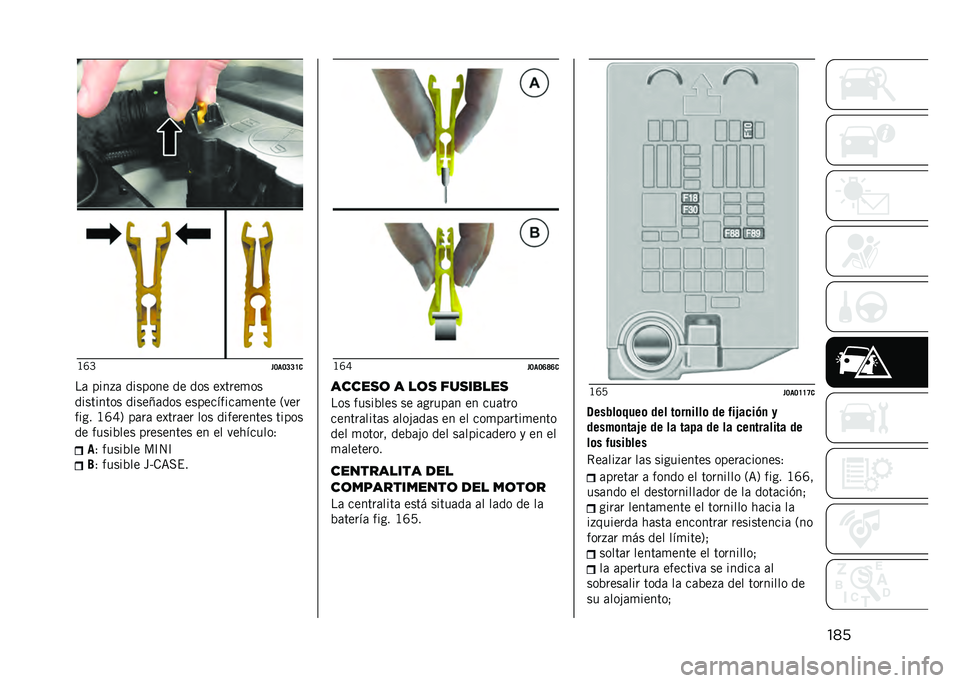 163 J0A0331C

La pinza dispone de dos extremos distintos diseñados específicamente (ver fig. 164) para extraer los diferentes tipos de fusibles presentes en el vehículo:

A: fusible MINI
B: fusible J-CASE.

A

B

164 J0A0686C

ACCESO A LOS FUSIBLES

Los fusibles se agrupan en cuatro centralitas alojadas en el compartimento del motor, debajo del salpicadero y en el maletero.

CENTRALITA DEL COMPARTIMENTO DEL MOTOR

La centralita está situada al lado de la batería fig. 165.

F10
F18
F30
F88 F89

165 J0A0117C

Desbloqueo del tornillo de fijación y desmontaje de la tapa de la centralita de los fusibles

Realizar las siguientes operaciones:

apretar a fondo el tornillo (A) fig. 166, usando el destornillador de la dotación;
girar lentamente el tornillo hacia la izquierda hasta encontrar resistencia (no forzar más del límite);
soltar lentamente el tornillo;
la apertura efectiva se indica al sobresalir toda la cabeza del tornillo de su alojamiento;

185

carmanualsonline.info