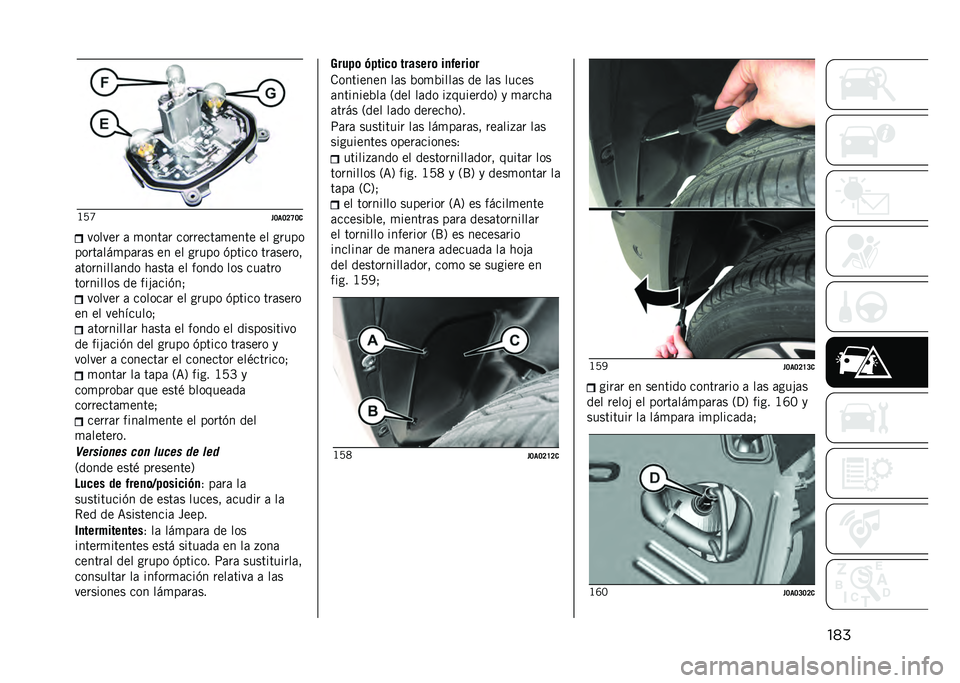 F
G
E
157 J0A0270C

volver a montar correctamente el grupo portalámparas en el grupo óptico trasero, atornillando hasta el fondo los cuatro tornillos de fijación;
volver a colocar el grupo óptico trasero en el vehículo;
atornillar hasta el fondo el dispositivo de fijación del grupo óptico trasero y volver a conectar el conector eléctrico;
montar la tapa (A) fig. 153 y comprobar que esté bloqueada correctamente;
cerrar finalmente el portón del maletero.

Versiones con luces de led
(donde esté presente)
Luces de freno/posición: para la sustitución de estas luces, acudir a la Red de Asistencia Jeep.
Intermitentes: la lámpara de los intermitentes está situada en la zona central del grupo óptico. Para sustituirla, consultar la información relativa a las versiones con lámparas.

Grupo óptico trasero inferior
Contienen las bombillas de las luces antiniebla (del lado izquierdo) y marcha atrás (del lado derecho).
Para sustituir las lámparas, realizar las siguientes operaciones:
utilizando el destornillador, quitar los tornillos (A) fig. 158 y (B) y desmontar la tapa (C);
el tornillo superior (A) es fácilmente accesible, mientras para desatornillar el tornillo inferior (B) es necesario inclinar de manera adecuada la hoja del destornillador, como se sugiere en fig. 159;

A
C
B
158 J0A0212C

159 J0A0213C

girar en sentido contrario a las agujas del reloj el portalámparas (D) fig. 160 y sustituir la lámpara implicada;

D
160 J0A0302C

183

carmanualsonline.info