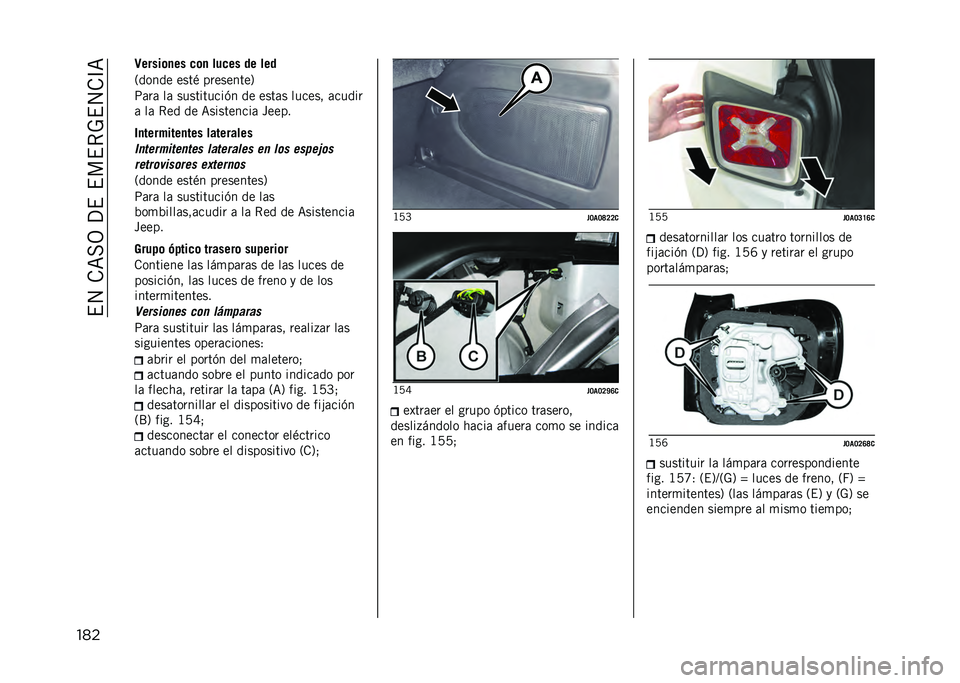 EN CASO DE EMERGENCIA

Versiones con luces de led
(donde esté presente)
Para la sustitución de estas luces, acudir a la Red de Asistencia Jeep.

Intermitentes laterales
Intermitentes laterales en los espejos retrovisores externos
(donde estén presentes)
Para la sustitución de las bombillas,acudir a la Red de Asistencia Jeep.

Grupo óptico trasero superior
Contiene las lámparas de las luces de posición, las luces de freno y de los intermitentes.
Versiones con lámparas
Para sustituir las lámparas, realizar las siguientes operaciones:
abrir el portón del maletero;
actuando sobre el punto indicado por la flecha, retirar la tapa (A) fig. 153;
desatornillar el dispositivo de fijación (B) fig. 154;
desconectar el conector eléctrico actuando sobre el dispositivo (C);

A

153 J0A0822C

B C

154 J0A0296C

extraer el grupo óptico trasero, deslizándolo hacia afuera como se indica en fig. 155;

155 J0A0316C

desatornillar los cuatro tornillos de fijación (D) fig. 156 y retirar el grupo portalámparas;

D D

156 J0A0268C

sustituir la lámpara correspondiente fig. 157: (E)/(G) = luces de freno, (F) = intermitentes) (las lámparas (E) y (G) se encienden siempre al mismo tiempo;

182

carmanualsonline.info