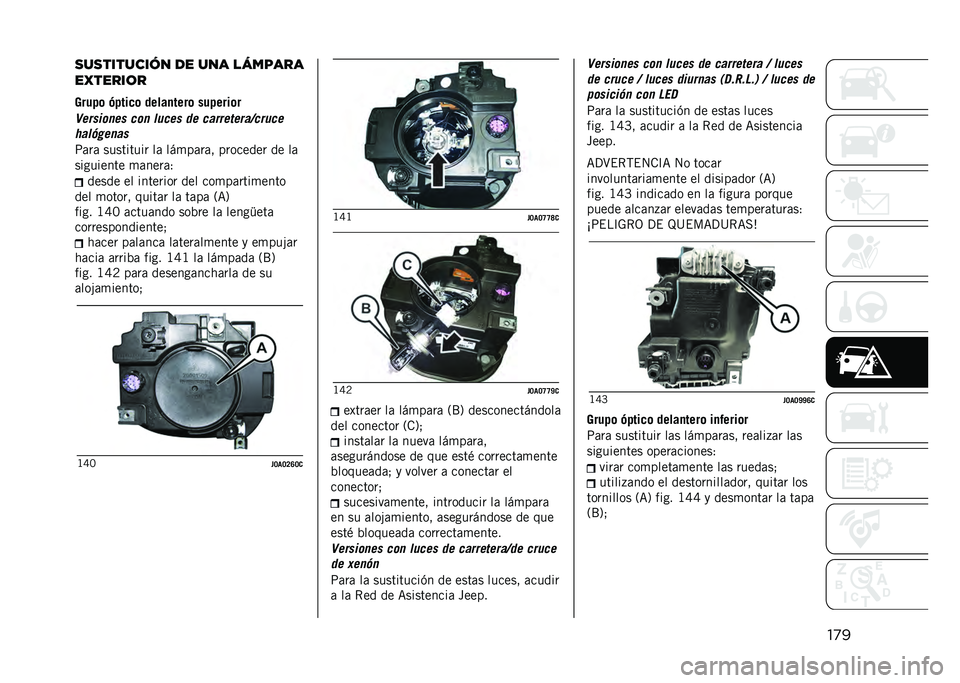 SUSTITUCIÓN DE UNA LÁMPARA EXTERIOR

Grupo óptico delantero superior

Versiones con luces de carretera/cruce halógenas

Para sustituir la lámpara, proceder de la siguiente manera:

desde el interior del compartimento del motor, quitar la tapa (A) fig. 140 actuando sobre la lengüeta correspondiente;

hacer palanca lateralmente y empujar hacia arriba fig. 141 la lámpada (B) fig. 142 para desengancharla de su alojamiento;

A

140 J0A0260C

141 J0A0778C

C

B

142 J0A0779C

extraer la lámpara (B) desconectándola del conector (C);

instalar la nueva lámpara, asegurándose de que esté correctamente bloqueada; y volver a conectar el conector;

sucesivamente, introducir la lámpara en su alojamiento, asegurándose de que esté bloqueada correctamente.

Versiones con luces de carretera/de cruce de xenón

Para la sustitución de estas luces, acudir a la Red de Asistencia Jeep.

Versiones con luces de carretera / luces de cruce / luces diurnas (D.R.L.) / luces de posición con LED

Para la sustitución de estas luces fig. 143, acudir a la Red de Asistencia Jeep.

ADVERTENCIA No tocar involuntariamente el disipador (A) fig. 143 indicado en la figura porque puede alcanzar elevadas temperaturas: ¡PELIGRO DE QUEMADURAS!

A

143 J0A0996C

Grupo óptico delantero inferior

Para sustituir las lámparas, realizar las siguientes operaciones:

virar completamente las ruedas;

utilizando el destornillador, quitar los tornillos (A) fig. 144 y desmontar la tapa (B);

179

carmanualsonline.info