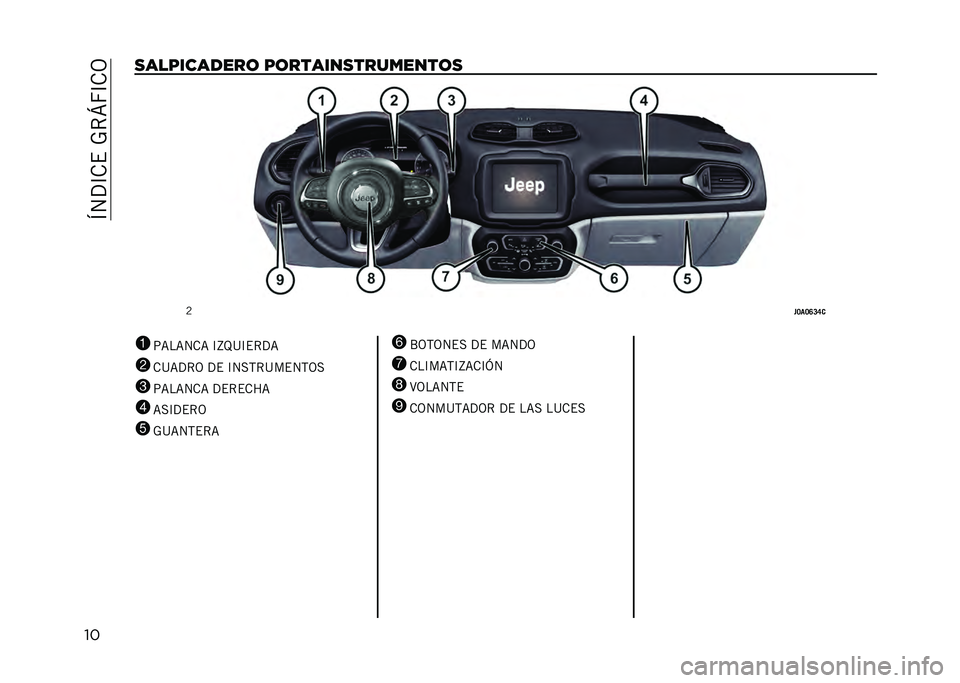 ÍNDICE GRÁFICO

SALPICADERO PORTAINSTRUMENTOS

1 2 3 4

Jeep

Jeep

9 8 7 6 5

2

J0A0634C

1 PALANCA IZQUIERDA
2 CUADRO DE INSTRUMENTOS
3 PALANCA DERECHA
4 ASIDERO
5 GUANTERA

6 BOTONES DE MANDO
7 CLIMATIZACIÓN
8 VOLANTE
9 CONMUTADOR DE LAS LUCES

10

carmanualsonline.info