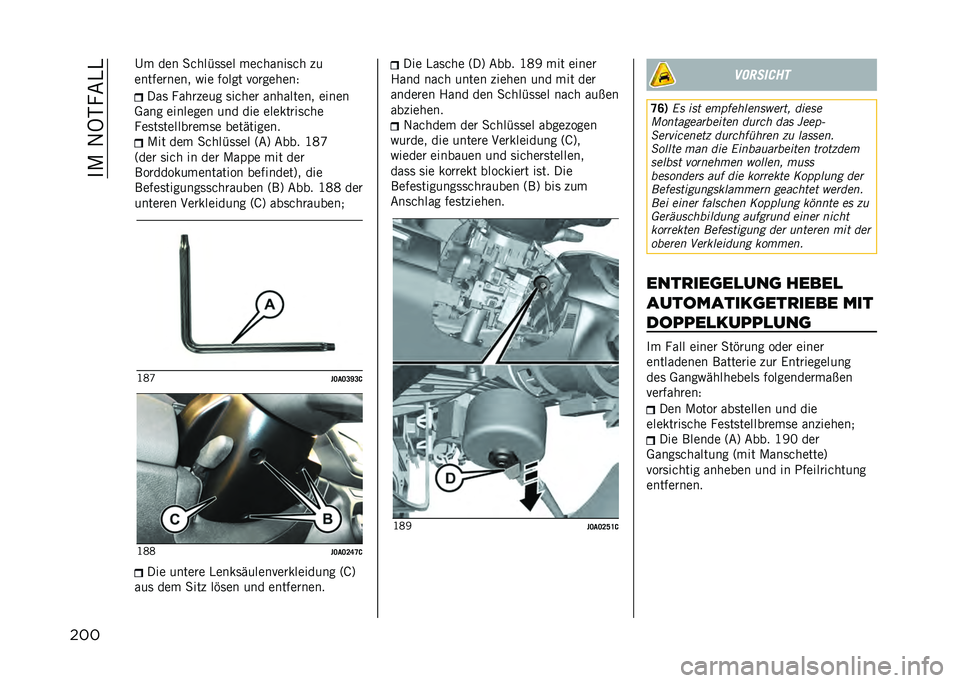 IM NOTFALL

Um den Schlüssel mechanisch zu entfernen, wie folgt vorgehen:

Das Fahrzeug sicher anhalten, einen Gang einlegen und die elektrische Feststellbremse betätigen.

Mit dem Schlüssel (A) Abb. 187 (der sich in der Mappe mit der Borddokumentation befindet), die Befestigungsschrauben (B) Abb. 188 der unteren Verkleidung (C) abschrauben;

A

187 J0A0393C

C B

188 J0A0247C

Die untere Lenksäulenverkleidung (C) aus dem Sitz lösen und entfernen.

Die Lasche (D) Abb. 189 mit einer Hand nach unten ziehen und mit der anderen Hand den Schlüssel nach außen abziehen.

Nachdem der Schlüssel abgezogen wurde, die untere Verkleidung (C), wieder einbauen und sicherstellen, dass sie korrekt blockiert ist. Die Befestigungsschrauben (B) bis zum Anschlag festziehen.

D

189 J0A0251C

VORSICHT

76) Es ist empfehlenswert, diese Montagearbeiten durch das Jeep-Servicenetz durchführen zu lassen. Sollte man die Einbauarbeiten trotzdem selbst vornehmen wollen, muss besonders auf die korrekte Kopplung der Befestigungsklammern geachtet werden. Bei einer falschen Kopplung könnte es zu Geräuschbildung aufgrund einer nicht korrekten Befestigung der unteren mit der oberen Verkleidung kommen.

ENTRIEGELUNG HEBEL AUTOMATIKGETRIEBE MIT DOPPELKUPPLUNG

Im Fall einer Störung oder einer entladenen Batterie zur Entriegelung des Gangwählhebels folgendermaßen verfahren:

Den Motor abstellen und die elektrische Feststellbremse anziehen;

Die Blende (A) Abb. 190 der Gangschaltung (mit Manschette) vorsichtig anheben und in Pfeilrichtung entfernen.

200

carmanualsonline.info