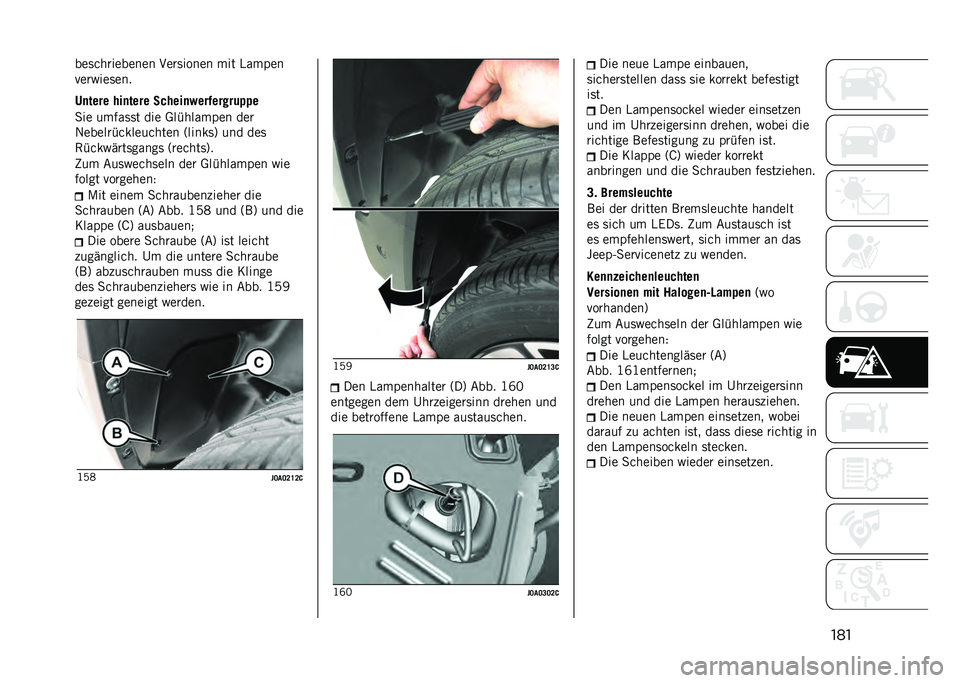 beschriebenen Versionen mit Lampen verwiesen.

Untere hintere Scheinwerfergruppe
Sie umfasst die Glühlampen der Nebelrückleuchten (links) und des Rückwärtsgangs (rechts).
Zum Auswechseln der Glühlampen wie folgt vorgehen:
Mit einem Schraubenzieher die Schrauben (A) Abb. 158 und (B) und die Klappe (C) ausbauen;
Die obere Schraube (A) ist leicht zugänglich. Um die untere Schraube (B) abzuschrauben muss die Klinge des Schraubenziehers wie in Abb. 159 gezeigt geneigt werden.

A
C
B
158
J0A0212C

159
J0A0213C

Den Lampenhalter (D) Abb. 160 entgegen dem Uhrzeigersinn drehen und die betroffene Lampe austauschen.

D
160
J0A0302C

Die neue Lampe einbauen, sicherstellen dass sie korrekt befestigt ist.
Den Lampensockel wieder einsetzen und im Uhrzeigersinn drehen, wobei die richtige Befestigung zu prüfen ist.
Die Klappe (C) wieder korrekt anbringen und die Schrauben festziehen.

3. Bremsleuchte
Bei der dritten Bremsleuchte handelt es sich um LEDs. Zum Austausch ist es empfehlenswert, sich immer an das Jeep-Servicenetz zu wenden.

Kennzeichenleuchten
Versionen mit Halogen-Lampen (wo vorhanden)
Zum Auswechseln der Glühlampen wie folgt vorgehen:
Die Leuchtengläser (A) Abb. 161entfernen;
Den Lampensockel im Uhrzeigersinn drehen und die Lampen herausziehen.
Die neuen Lampen einsetzen, wobei darauf zu achten ist, dass diese richtig in den Lampensockeln stecken.
Die Scheiben wieder einsetzen.

181

carmanualsonline.info