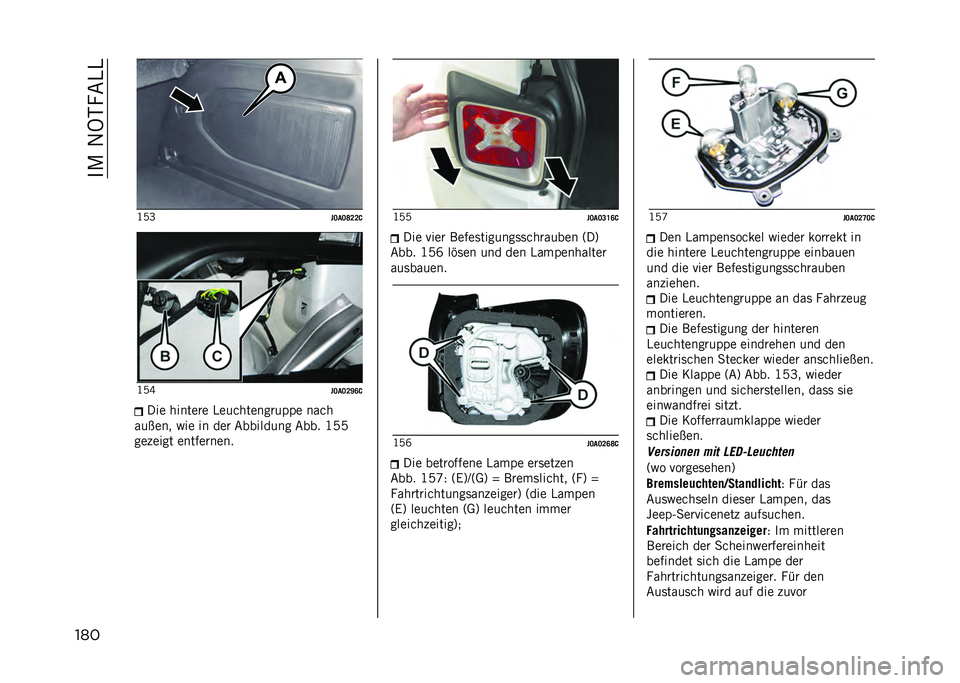 IM NOTFALL

A

153 J0A0822C

B C

154 J0A0296C

Die hintere Leuchtengruppe nach außen, wie in der Abbildung Abb. 155 gezeigt entfernen.

155 J0A0316C

Die vier Befestigungsschrauben (D) Abb. 156 lösen und den Lampenhalter ausbauen.

D

D

156 J0A0268C

Die betroffene Lampe ersetzen Abb. 157: (E)/(G) = Bremslicht, (F) = Fahrtrichtungsanzeiger) (die Lampen (E) leuchten (G) leuchten immer gleichzeitig);

F

G

E

157 J0A0270C

Den Lampensockel wieder korrekt in die hintere Leuchtengruppe einbauen und die vier Befestigungsschrauben anziehen.

Die Leuchtengruppe an das Fahrzeug montieren.

Die Befestigung der hinteren Leuchtengruppe eindrehen und den elektrischen Stecker wieder anschließen.

Die Klappe (A) Abb. 153, wieder anbringen und sicherstellen, dass sie einwandfrei sitzt.

Die Kofferraumklappe wieder schließen.

Versionen mit LED-Leuchten
(wo vorgesehen)

Bremsleuchten/Standlicht: Für das Auswechseln dieser Lampen, das Jeep-Servicenetz aufsuchen.

Fahrtrichtungsanzeiger: Im mittleren Bereich der Scheinwerfereinheit befindet sich die Lampe der Fahrtrichtungsanzeiger. Für den Austausch wird auf die zuvor

180

carmanualsonline.info