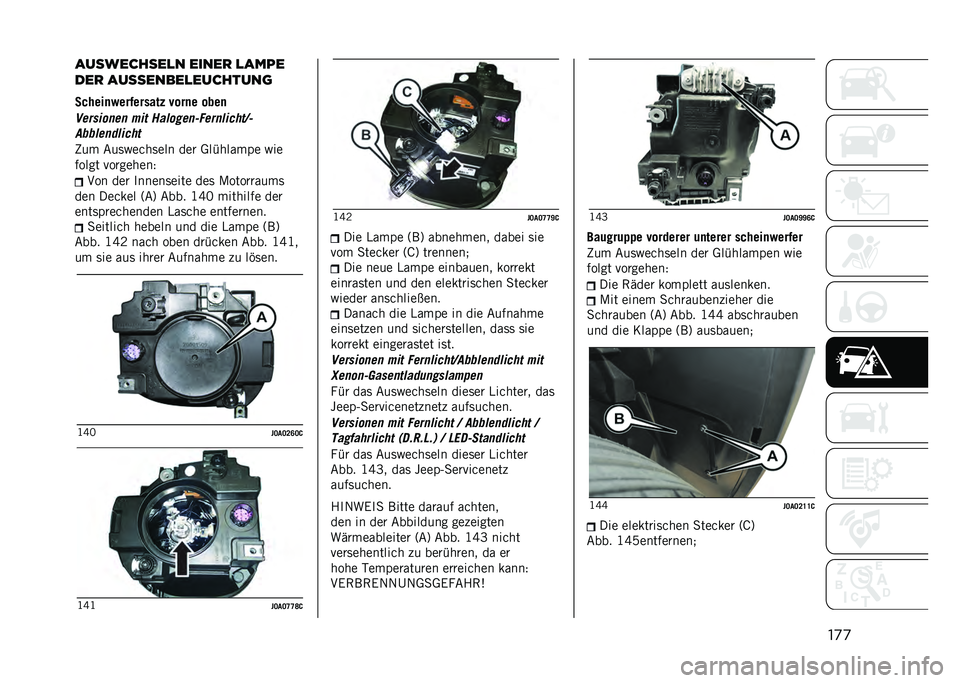 AUSWECHSELN EINER LAMPE DER AUSSENBELEUCHTUNG

Scheinwerfersatz vorne oben

Versionen mit Halogen-Fernlicht/-Abblendlicht

Zum Auswechseln der Glühlampe wie folgt vorgehen:

Von der Innenseite des Motorraums den Deckel (A) Abb. 140 mithilfe der entsprechenden Lasche entfernen.

Seitlich hebeln und die Lampe (B) Abb. 142 nach oben drücken Abb. 141, um sie aus ihrer Aufnahme zu lösen.

A

140 J0A0260C

141 J0A0778C

C

B

142 J0A0779C

Die Lampe (B) abnehmen, dabei sie vom Stecker (C) trennen;

Die neue Lampe einbauen, korrekt einrasten und den elektrischen Stecker wieder anschließen.

Danach die Lampe in die Aufnahme einsetzen und sicherstellen, dass sie korrekt eingerastet ist.

Versionen mit Fernlicht/Abblendlicht mit Xenon-Gasentladungslampen

Für das Auswechseln dieser Lichter, das Jeep-Servicenetznetz aufsuchen.

Versionen mit Fernlicht / Abblendlicht / Tagfahrlicht (D.R.L.) / LED-Standlicht

Für das Auswechseln dieser Lichter Abb. 143, das Jeep-Servicenetz aufsuchen.

HINWEIS Bitte darauf achten, den in der Abbildung gezeigten Wärmeableiter (A) Abb. 143 nicht versehentlich zu berühren, da er hohe Temperaturen erreichen kann: VERBRENNUNGSGEFAHR!

A

143 J0A0996C

Baugruppe vorderer unterer scheinwerfer

Zum Auswechseln der Glühlampen wie folgt vorgehen:

Die Räder komplett auslenken.

Mit einem Schraubenzieher die Schrauben (A) Abb. 144 abschrauben und die Klappe (B) ausbauen;

B

A

144 J0A0211C

Die elektrischen Stecker (C) Abb. 145entfernen;

177

carmanualsonline.info