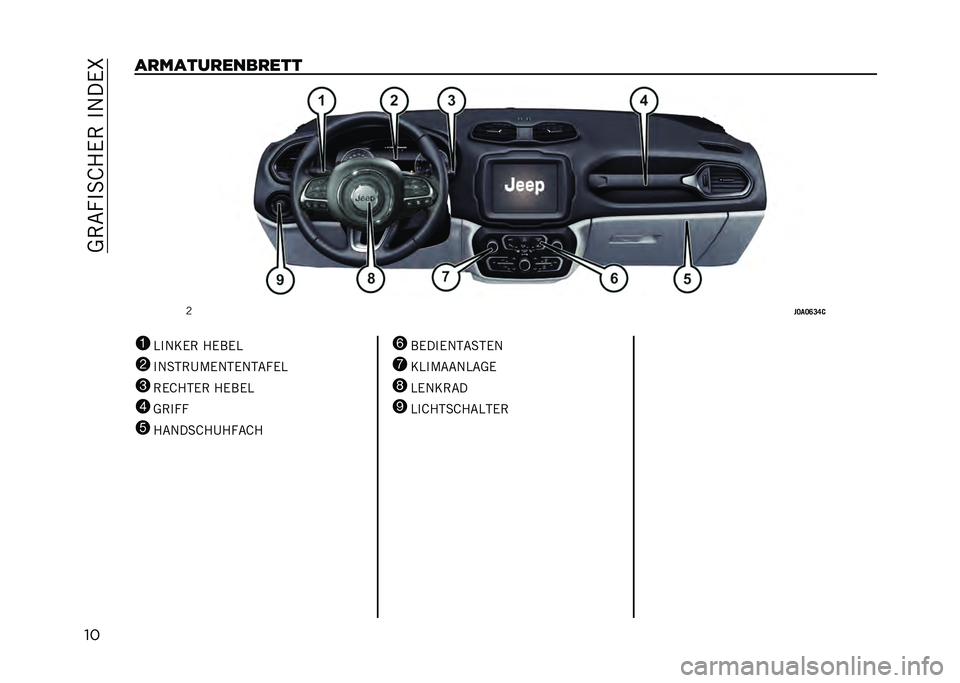 GRAFISCHER INDEX

ARMATURENBRETT

1 2 3 4

Jeep

Jeep

9 8 7 6 5

2

J0A0634C

1 LINKER HEBEL
2 INSTRUMENTENTAFEL
3 RECHTER HEBEL
4 GRIFF
5 HANDSCHUHFACH

6 BEDIENTASTEN
7 KLIMAANLAGE
8 LENKRAD
9 LICHTSCHALTER

10

carmanualsonline.info