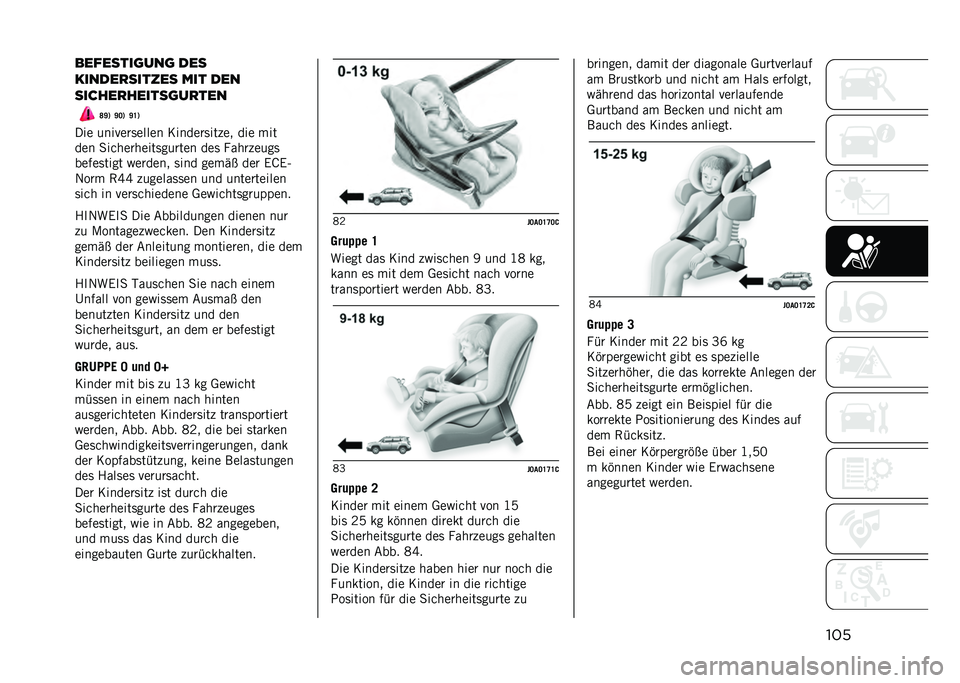 BEFESTIGUNG DES KINDERSITZES MIT DEN SICHERHEITSGURTEN

89) 90) 91)

Die universellen Kindersitze, die mit den Sicherheitsgurten des Fahrzeugs befestigt werden, sind gemäß der ECE-Norm R44 zugelassen und unterteilen sich in verschiedene Gewichtsgruppen.

HINWEIS Die Abbildungen dienen nur zu Montagezwecken. Den Kindersitz gemäß der Anleitung montieren, die dem Kindersitz beiliegen muss.

HINWEIS Tauschen Sie nach einem Unfall von gewissem Ausmaß den benutzten Kindersitz und den Sicherheitsgurt, an dem er befestigt wurde, aus.

GRUPPE 0 und 0+

Kinder mit bis zu 13 kg Gewicht müssen in einem nach hinten ausgerichteten Kindersitz transportiert werden, Abb. Abb. 82, die bei starken Geschwindigkeitsverringerungen, dank der Kopfabstützung, keine Belastungen des Halses verursacht.

Der Kindersitz ist durch die Sicherheitsgurte des Fahrzeuges befestigt, wie in Abb. 82 angegeben, und muss das Kind durch die eingebauten Gurte zurückhalten.

0-13 kg

82 J0A0170C

Gruppe 1

Wiegt das Kind zwischen 9 und 18 kg, kann es mit dem Gesicht nach vorne transportiert werden Abb. 83.

9-18 kg

83 J0A0171C

Gruppe 2

Kinder mit einem Gewicht von 15 bis 25 kg können direkt durch die Sicherheitsgurte des Fahrzeugs gehalten werden Abb. 84.

Die Kindersitze haben hier nur noch die Funktion, die Kinder in die richtige Position für die Sicherheitsgurte zu bringen, damit der diagonale Gurtverlauf am Brustkorb und nicht am Hals erfolgt, während das horizontal verlaufende Gurtband am Becken und nicht am Bauch des Kindes anliegt.

15-25 kg

84 J0A0172C

Gruppe 3

Für Kinder mit 22 bis 36 kg Körpergewicht gibt es spezielle Sitzerhöher, die das korrekte Anlegen der Sicherheitsgurte ermöglichen.

Abb. 85 zeigt ein Beispiel für die korrekte Positionierung des Kindes auf dem Rücksitz.

Bei einer Körpergröße über 1,50 m können Kinder wie Erwachsene angegurtet werden.

105

carmanualsonline.info