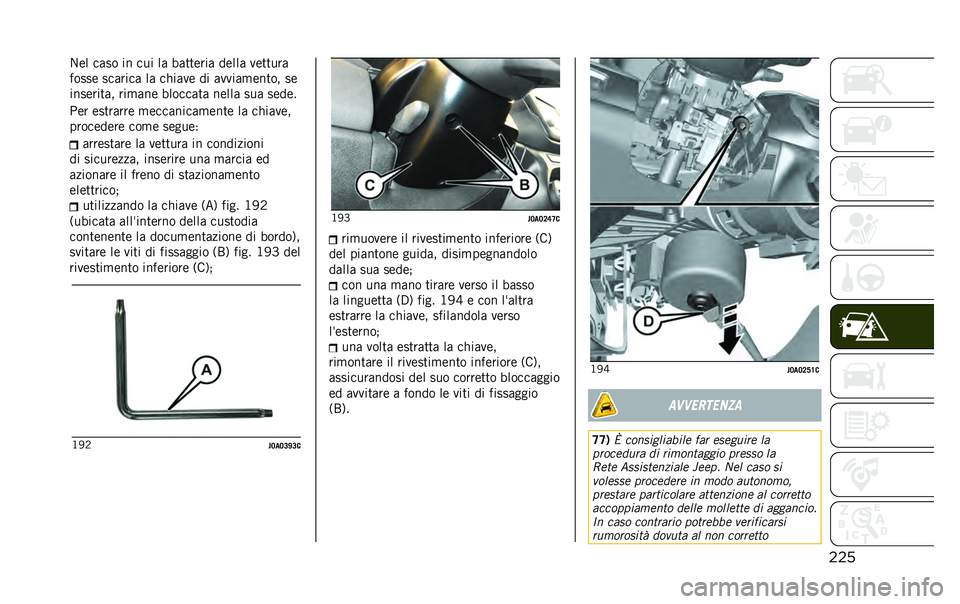 Nel caso in cui la batteria della vettura fosse scarica la chiave di avviamento, se inserita, rimane bloccata nella sua sede.

Per estrarre meccanicamente la chiave, procedere come segue:

arrestare la vettura in condizioni di sicurezza, inserire una marcia ed azionare il freno di stazionamento elettrico;

utilizzando la chiave (A) fig. 192 (ubicata all'interno della custodia contenente la documentazione di bordo), svitare le viti di fissaggio (B) fig. 193 del rivestimento inferiore (C);

A

192 J0A0393C

C B

193 J0A0247C

rimuovere il rivestimento inferiore (C) del piantone guida, disimpegnandolo dalla sua sede;

con una mano tirare verso il basso la linguetta (D) fig. 194 e con l'altra estrarre la chiave, sfilandola verso l'esterno;

una volta estratta la chiave, rimontare il rivestimento inferiore (C), assicurandosi del suo corretto bloccaggio ed avvitare a fondo le viti di fissaggio (B).

D

194 J0A0251C

AVVERTENZA

77) È consigliabile far eseguire la procedura di rimontaggio presso la Rete Assistenziale Jeep. Nel caso si volesse procedere in modo autonomo, prestare particolare attenzione al corretto accoppiamento delle mollette di aggancio. In caso contrario potrebbe verificarsi rumorosità dovuta al non corretto

225

carmanualsonline.info