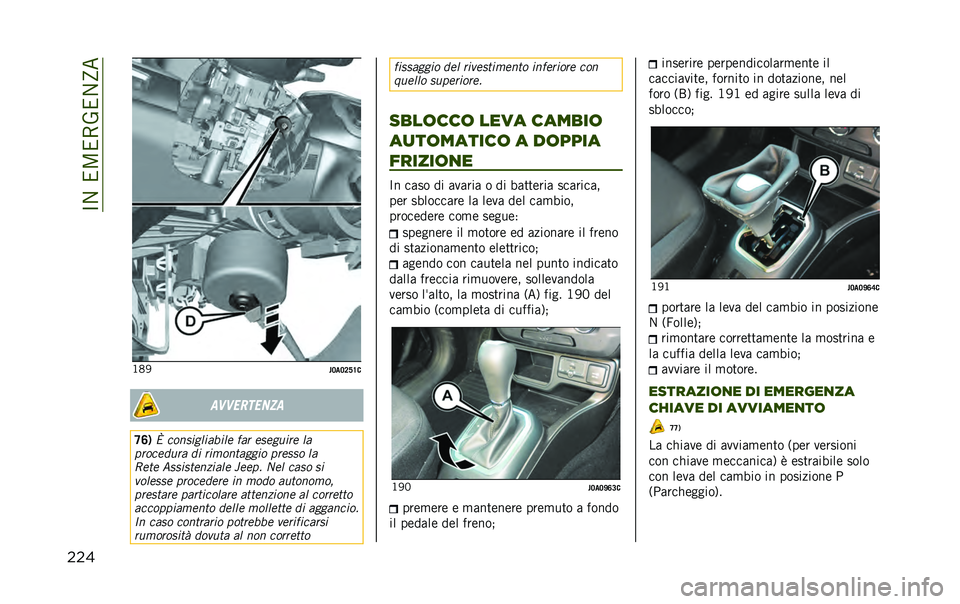 IN EMERGENZA

D

189 J0A0251C

AVVERTENZA

76) È consigliabile far eseguire la procedura di rimontaggio presso la Rete Assistenziale Jeep. Nel caso si volesse procedere in modo autonomo, prestare particolare attenzione al corretto accoppiamento delle mollette di aggancio. In caso contrario potrebbe verificarsi rumorosità dovuta al non corretto fissaggio del rivestimento inferiore con quello superiore.

SBLOCCO LEVA CAMBIO AUTOMATICO A DOPPIA FRIZIONE

In caso di avaria o di batteria scarica, per sbloccare la leva del cambio, procedere come segue:
spegnere il motore ed azionare il freno di stazionamento elettrico;
agendo con cautela nel punto indicato dalla freccia rimuovere, sollevandola verso l'alto, la mostrina (A) fig. 190 del cambio (completa di cuffia);

A

190 J0A0963C

premere e mantenere premuto a fondo il pedale del freno;
inserire perpendicolarmente il cacciavite, fornito in dotazione, nel foro (B) fig. 191 ed agire sulla leva di sblocco;

B

191 J0A0964C

portare la leva del cambio in posizione N (Folle);
rimontare correttamente la mostrina e la cuffia della leva cambio;
avviare il motore.

ESTRAZIONE DI EMERGENZA CHIAVE DI AVVIAMENTO

77)

La chiave di avviamento (per versioni con chiave meccanica) è estraibile solo con leva del cambio in posizione P (Parcheggio).

224

carmanualsonline.info