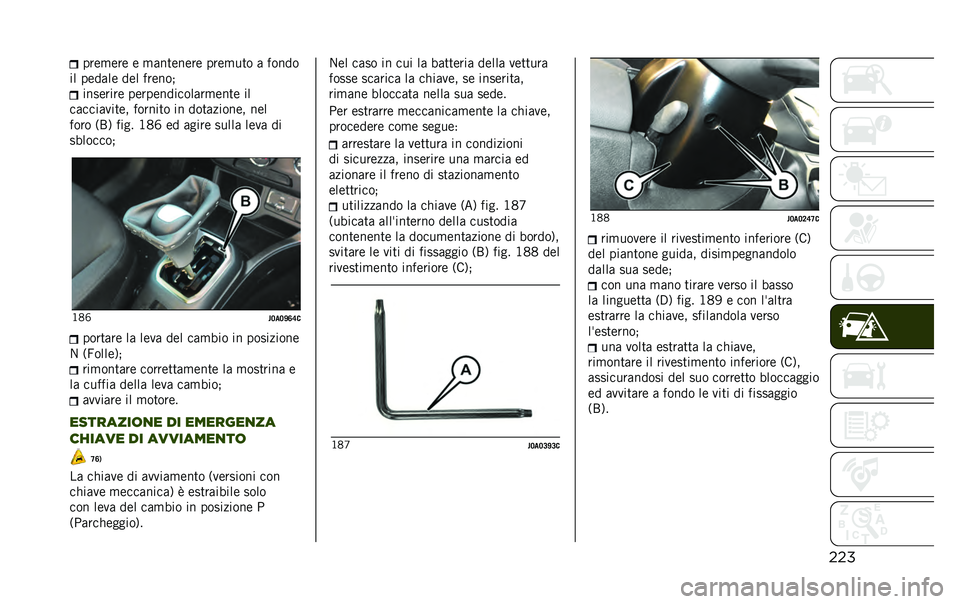 premere e mantenere premuto a fondo il pedale del freno;
inserire perpendicolarmente il cacciavite, fornito in dotazione, nel foro (B) fig. 186 ed agire sulla leva di sblocco;

B

186 J0A0964C

portare la leva del cambio in posizione N (Folle);
rimontare correttamente la mostrina e la cuffia della leva cambio;
avviare il motore.

ESTRAZIONE DI EMERGENZA CHIAVE DI AVVIAMENTO

76)

La chiave di avviamento (versioni con chiave meccanica) è estraibile solo con leva del cambio in posizione P (Parcheggio).

Nel caso in cui la batteria della vettura fosse scarica la chiave, se inserita, rimane bloccata nella sua sede.

Per estrarre meccanicamente la chiave, procedere come segue:
arrestare la vettura in condizioni di sicurezza, inserire una marcia ed azionare il freno di stazionamento elettrico;
utilizzando la chiave (A) fig. 187 (ubicata all'interno della custodia contenente la documentazione di bordo), svitare le viti di fissaggio (B) fig. 188 del rivestimento inferiore (C);

A

187 J0A0393C

C B

188 J0A0247C

rimuovere il rivestimento inferiore (C) del piantone guida, disimpegnandolo dalla sua sede;
con una mano tirare verso il basso la linguetta (D) fig. 189 e con l'altra estrarre la chiave, sfilandola verso l'esterno;
una volta estratta la chiave, rimontare il rivestimento inferiore (C), assicurandosi del suo corretto bloccaggio ed avvitare a fondo le viti di fissaggio (B).

223

carmanualsonline.info