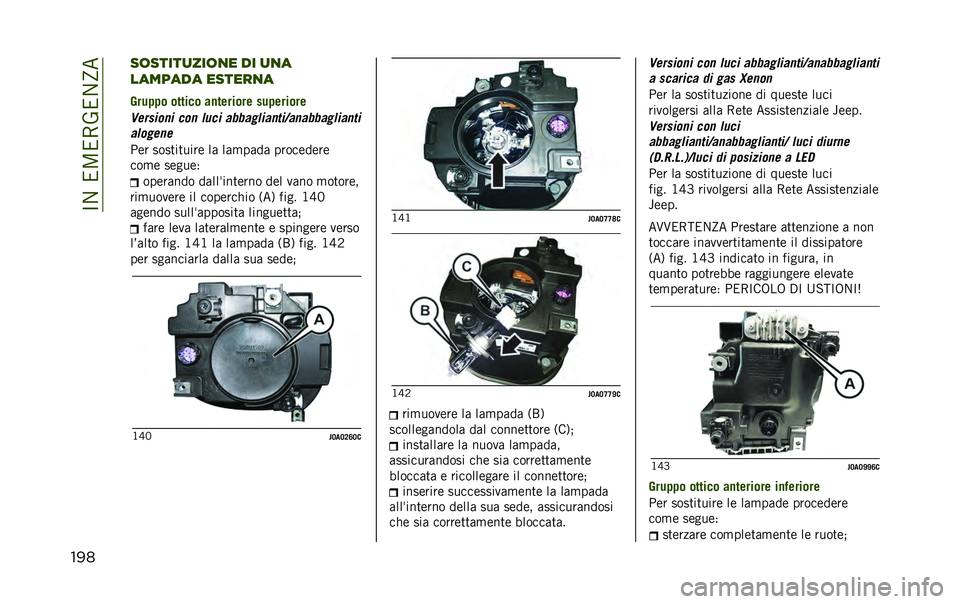 IN EMERGENZA

SOSTITUZIONE DI UNA LAMPADA ESTERNA

Gruppo ottico anteriore superiore

Versioni con luci abbaglianti/anabbaglianti alogene

Per sostituire la lampada procedere come segue:

operando dall'interno del vano motore, rimuovere il coperchio (A) fig. 140 agendo sull'apposita linguetta;

fare leva lateralmente e spingere verso l'alto fig. 141 la lampada (B) fig. 142 per sganciarla dalla sua sede;

A

140 J0A0260C

141 J0A0778C

C

B

142 J0A0779C

rimuovere la lampada (B) scollegandola dal connettore (C);

installare la nuova lampada, assicurandosi che sia correttamente bloccata e ricollegare il connettore;

inserire successivamente la lampada all'interno della sua sede, assicurandosi che sia correttamente bloccata.

Versioni con luci abbaglianti/anabbaglianti a scarica di gas Xenon

Per la sostituzione di queste luci rivolgersi alla Rete Assistenziale Jeep.

Versioni con luci abbaglianti/anabbaglianti/ luci diurne (D.R.L.)/luci di posizione a LED

Per la sostituzione di queste luci fig. 143 rivolgersi alla Rete Assistenziale Jeep.

AVVERTENZA Prestare attenzione a non toccare inavvertitamente il dissipatore (A) fig. 143 indicato in figura, in quanto potrebbe raggiungere elevate temperature: PERICOLO DI USTIONI!

A

143 J0A0996C

Gruppo ottico anteriore inferiore

Per sostituire le lampade procedere come segue:

sterzare completamente le ruote;

198

carmanualsonline.info