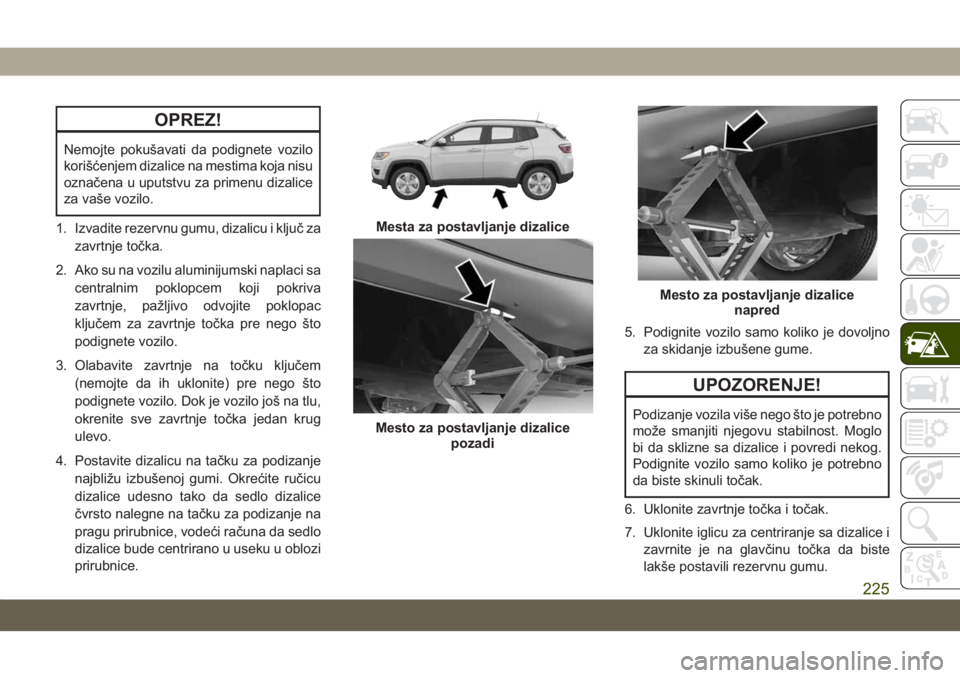 OPREZ!

Nemojte pokušavati da podignete vozilo korišćenjem dizalice na mestima koja nisu označena u uputstvu za primenu dizalice za vaše vozilo.

1. Izvadite rezervnu gumu, dizalicu i ključ za zavrtnje točka.

2. Ako su na vozilu aluminijumski naplaci sa centralnim poklopcem koji pokriva zavrtnje, pažljivo odvojite poklopac ključem za zavrtnje točka pre nego što podignete vozilo.

3. Olabavite zavrtnje na točku ključem (nemojte da ih uklonite) pre nego što podignete vozilo. Dok je vozilo još na tlu, okrenite sve zavrtnje točka jedan krug ulevo.

4. Postavite dizalicu na tačku za podizanje najbližu izbušenoj gumi. Okrećite ručicu dizalice udesno tako da sedlo dizalice čvrsto nalegne na tačku za podizanje na pragu prirubnice, vodeći računa da sedlo dizalice bude centrirano u useku u oblozi prirubnice.

Mesta za postavljanje dizalice

Mesto za postavljanje dizalice pozadi

Mesto za postavljanje dizalice napred

5. Podignite vozilo samo koliko je dovoljno za skidanje izbušene gume.

UPOZORENJE!

Podizanje vozila više nego što je potrebno može smanjiti njegovu stabilnost. Moglo bi da sklizne sa dizalice i povredi nekog. Podignite vozilo samo koliko je potrebno da biste skinuli točak.

6. Uklonite zavrtnje točka i točak.

7. Uklonite iglicu za centriranje sa dizalice i zavrnite je na glavčinu točka da biste lakše postavili rezervnu gumu.

225

carmanualsonline.info