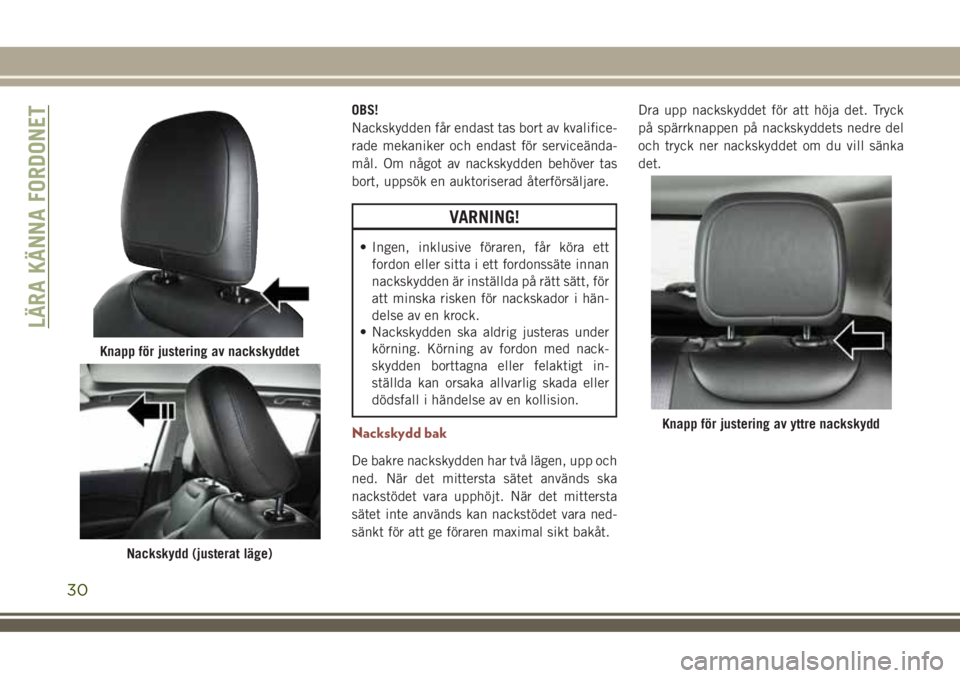 LÄRA KÄNNA FORDONET

Knapp för justering av nackskyddet

Nackskydd (justerat läge)

OBS!
Nackskydden får endast tas bort av kvalificerade mekaniker och endast för serviceändamål. Om något av nackskydden behöver tas bort, uppsök en auktoriserad återförsäljare.

VARNING!

• Ingen, inklusive föraren, får köra ett fordon eller sitta i ett fordonssäte innan nackskydden är inställda på rätt sätt, för att minska risken för nackskador i händelse av en krock.
• Nackskydden ska aldrig justeras under körning. Körning av fordon med nackskydden borttagna eller felaktigt inställda kan orsaka allvarlig skada eller dödsfall i händelse av en kollision.

Nackskydd bak

De bakre nackskydden har två lägen, upp och ned. När det mittersta sätet används ska nackstödet vara upphöjt. När det mittersta sätet inte används kan nackstödet vara nedsänkt för att ge föraren maximal sikt bakåt.

Dra upp nackskyddet för att höja det. Tryck på spärrknappen på nackskyddets nedre del och tryck ner nackskyddet om du vill sänka det.

Knapp för justering av yttre nackskydd

30

carmanualsonline.info